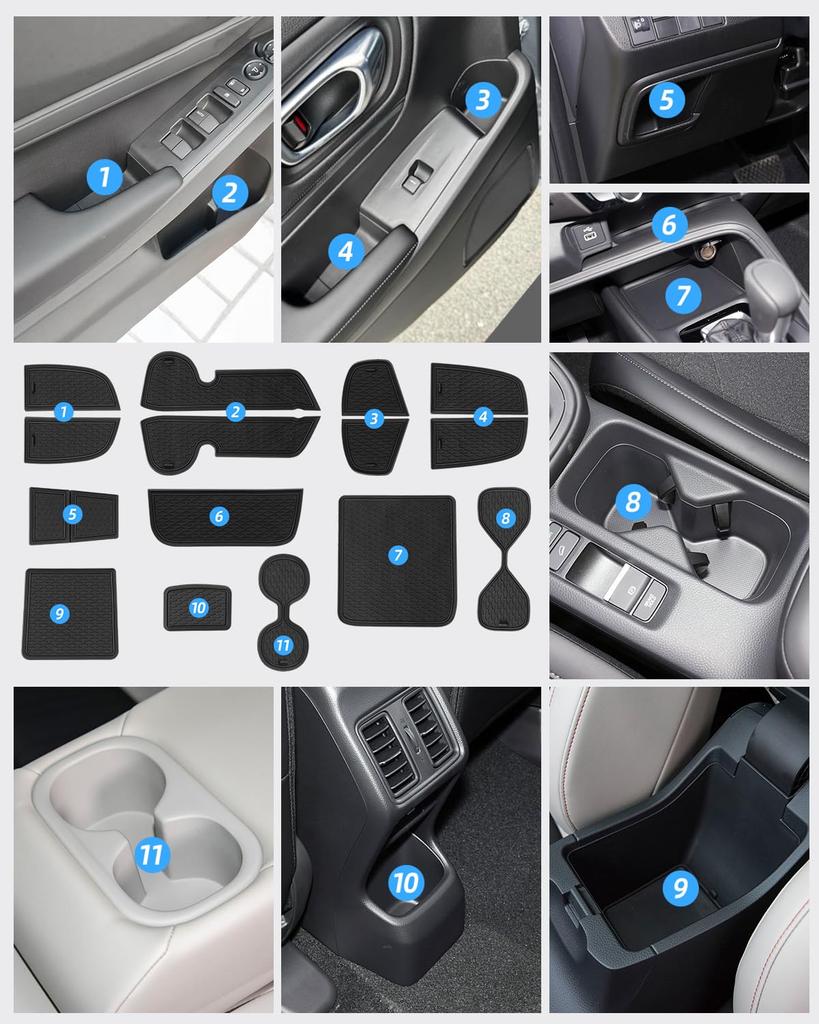 1
2
3
4
5
6
7
1
2
3
4
5
6
7
8
9
10
11
8
11
10
9