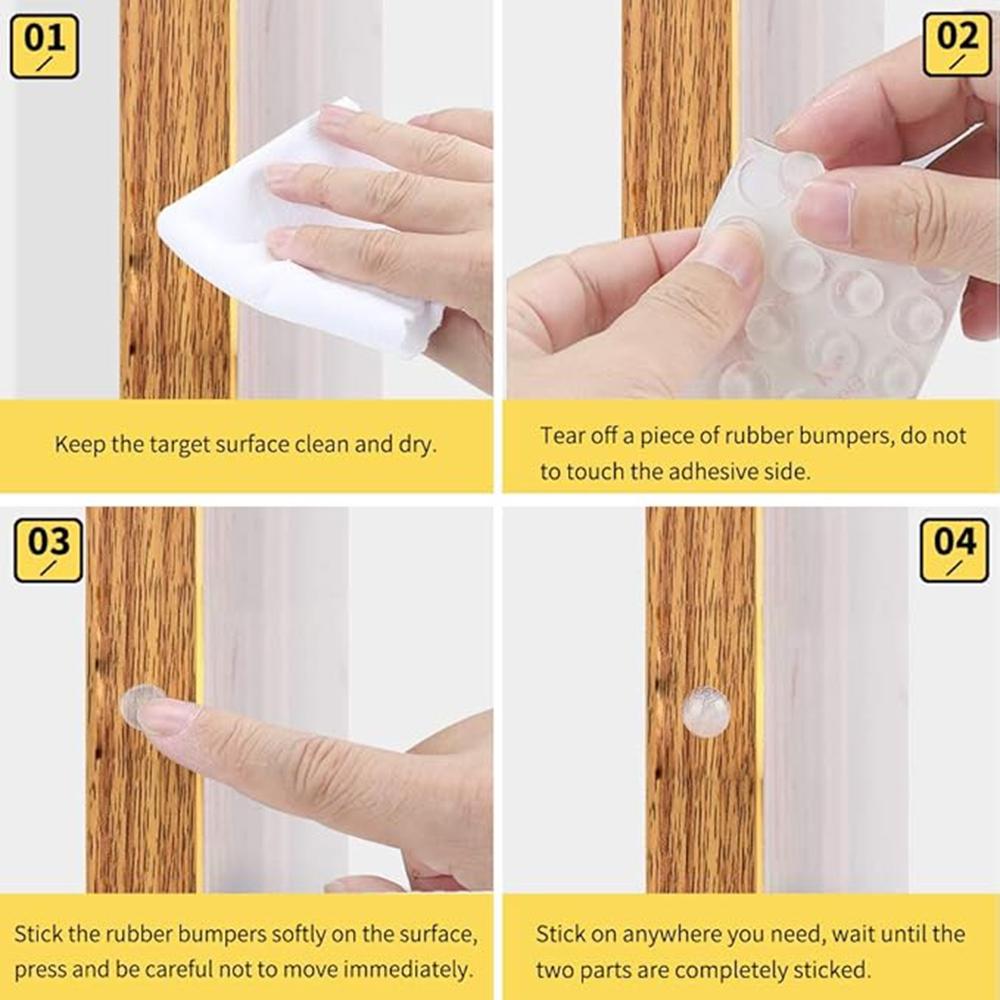 01

Keep the target surface clean and dry.

02

Tear off a piece of rubber bumpers, do not to touch the adhesive side.

03

Stick the rubber bumpers softly on the surface, press and be careful not to move immediately.

04

Stick on anywhere you need, wait until the two parts are completely sticked.