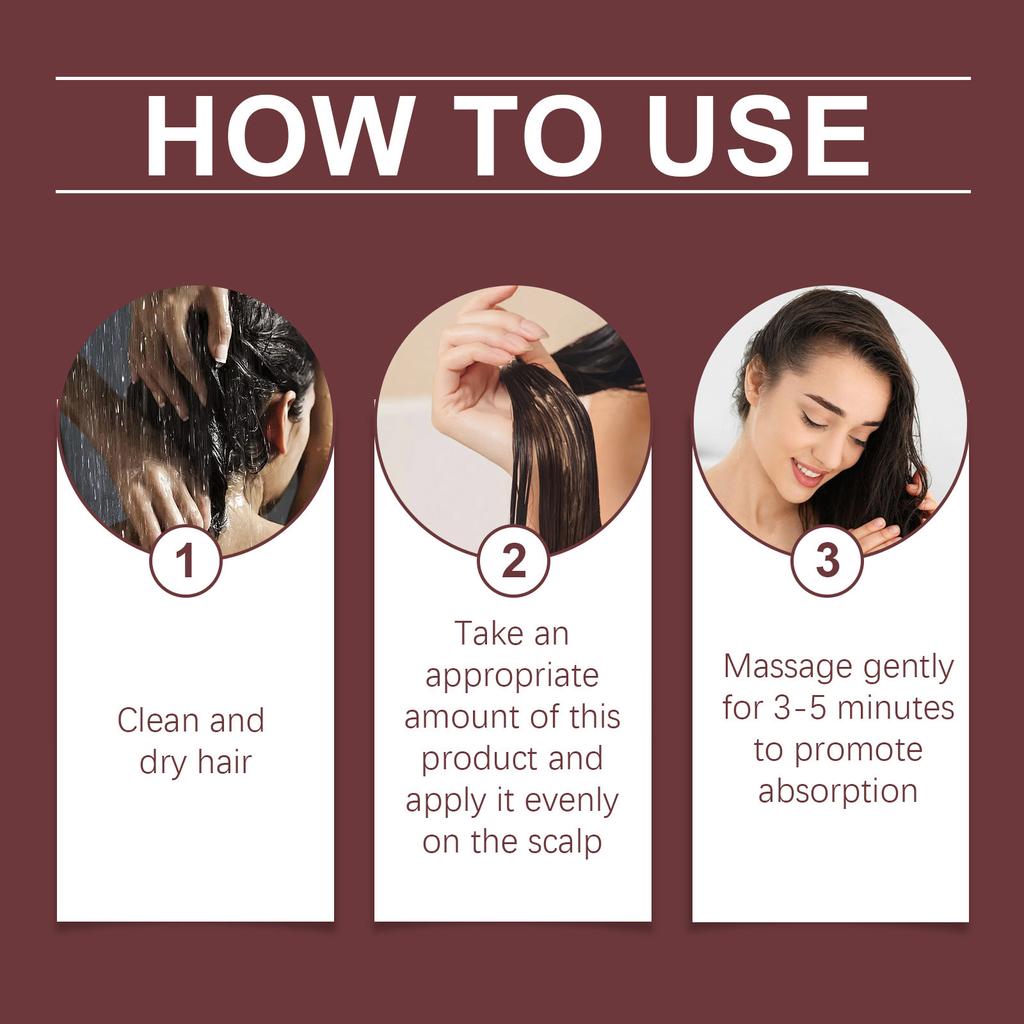 HOW TO USE

1

Clean and dry hair

2

Take an appropriate amount of this product and apply it evenly on the scalp

3

Massage gently for 3-5 minutes to promote absorption