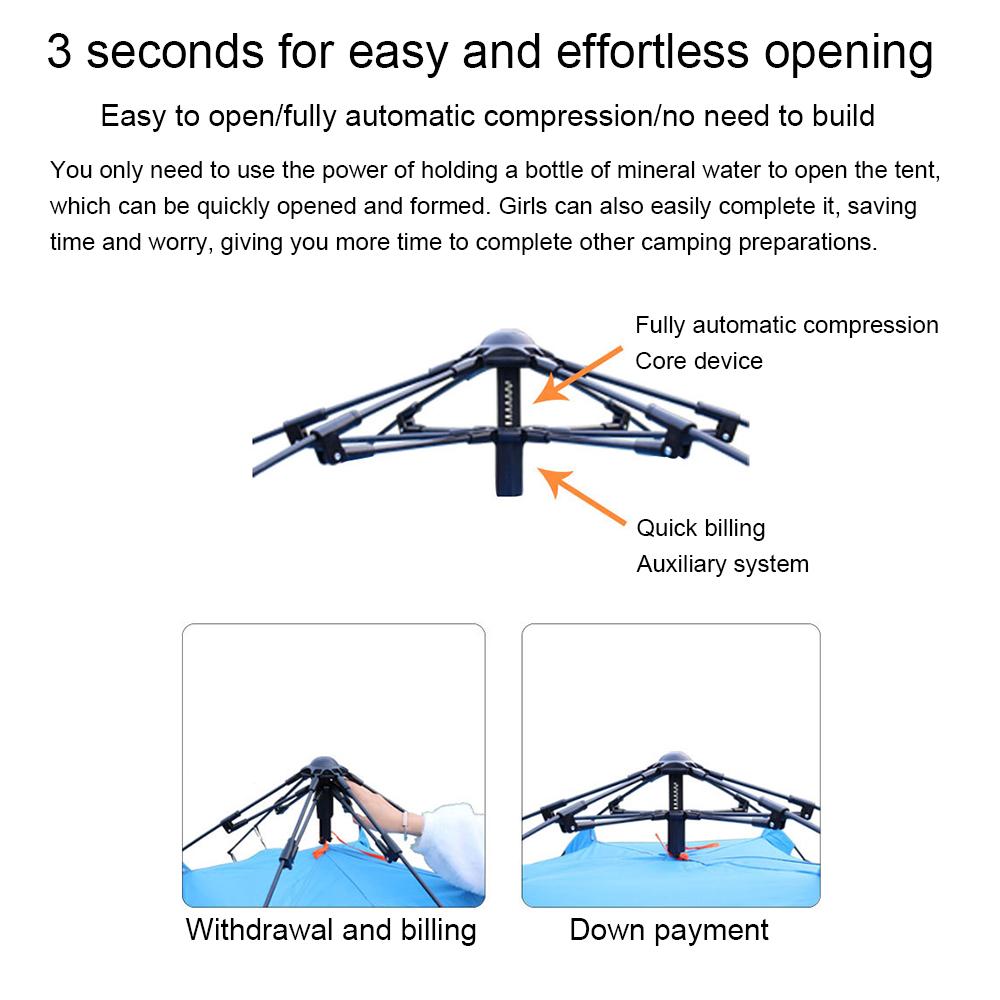 3 seconds for easy and effortless opening

Easy to open/fully automatic compression/no need to build

You only need to use the power of holding a bottle of mineral water to open the tent, which can be quickly opened and formed. Girls can also easily complete it, saving time and worry, giving you more time to complete other camping preparations.

Fully automatic compression
Core device

Quick billing
Auxiliary system

Withdrawal and billing

Down payment