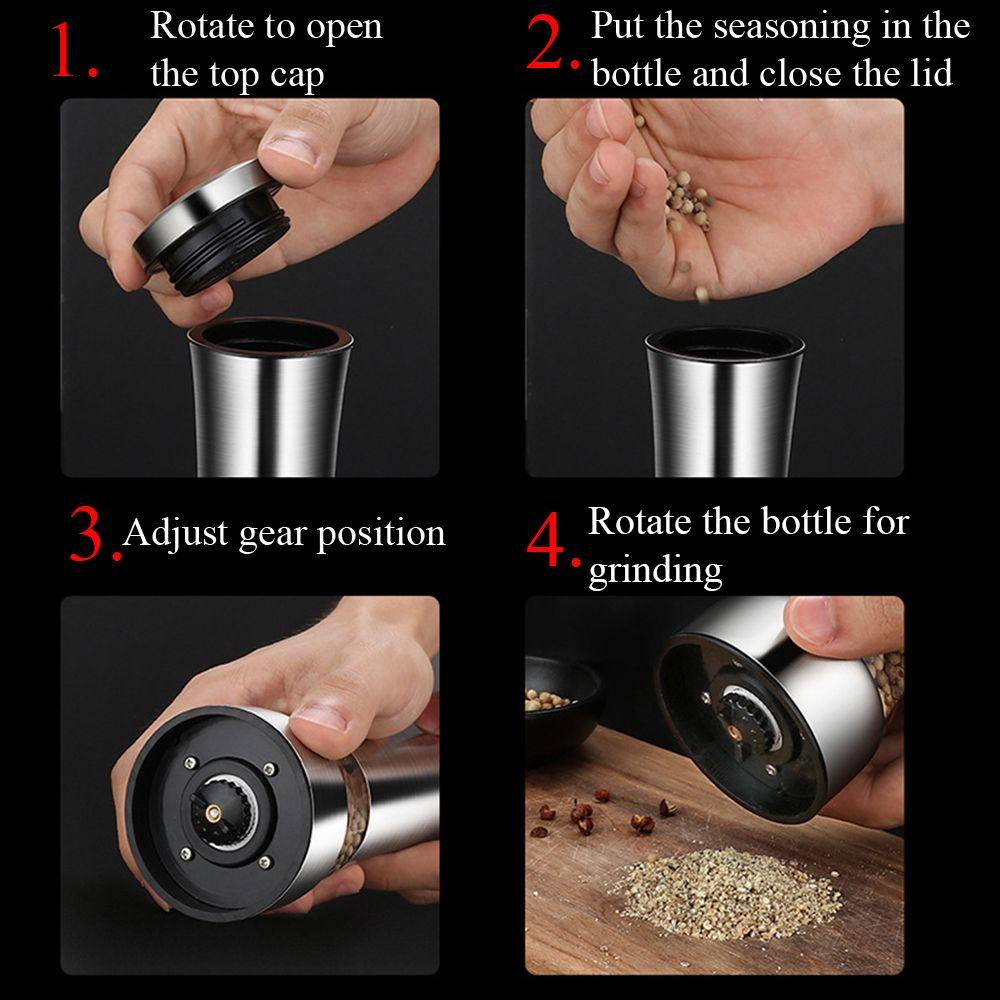 1. Rotate to open the top cap

2. Put the seasoning in the bottle and close the lid

3. Adjust gear position

4. Rotate the bottle for grinding