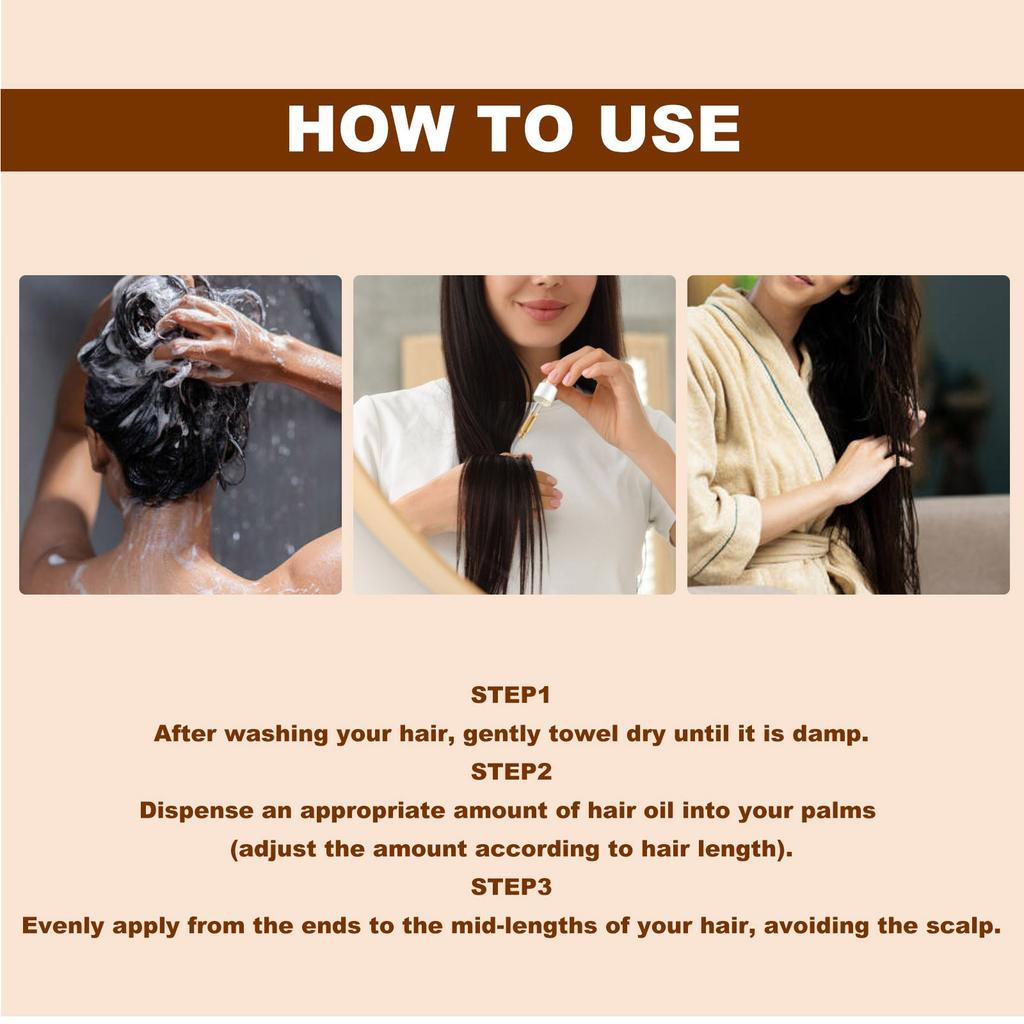 HOW TO USE

STEP1
After washing your hair, gently towel dry until it is damp.
STEP2
Dispense an appropriate amount of hair oil into your palms (adjust the amount according to hair length).
STEP3
Evenly apply from the ends to the mid-lengths of your hair, avoiding the scalp.