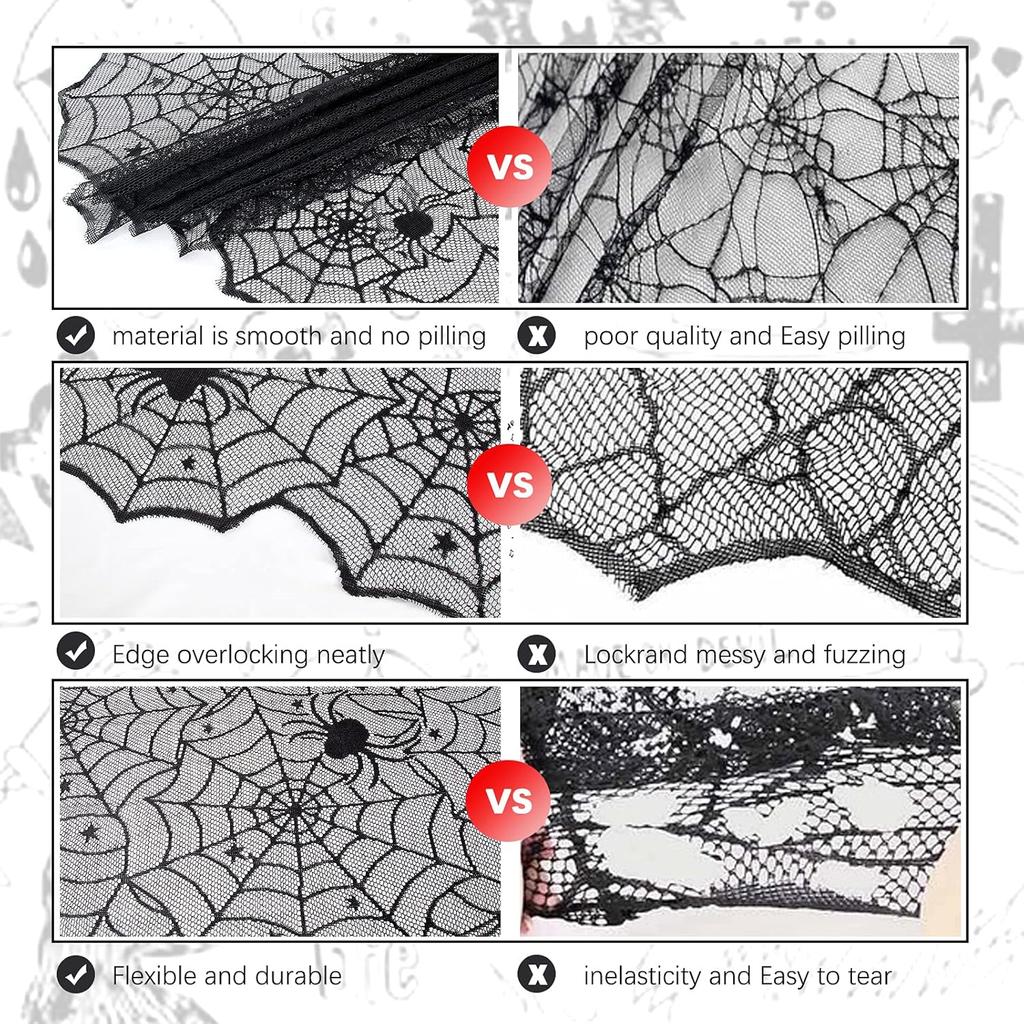 VS

material is smooth and no pilling

poor quality and Easy pilling

VS

Edge overlocking neatly

Lockrand messy and fuzzing

VS

Flexible and durable

inelasticity and Easy to tear