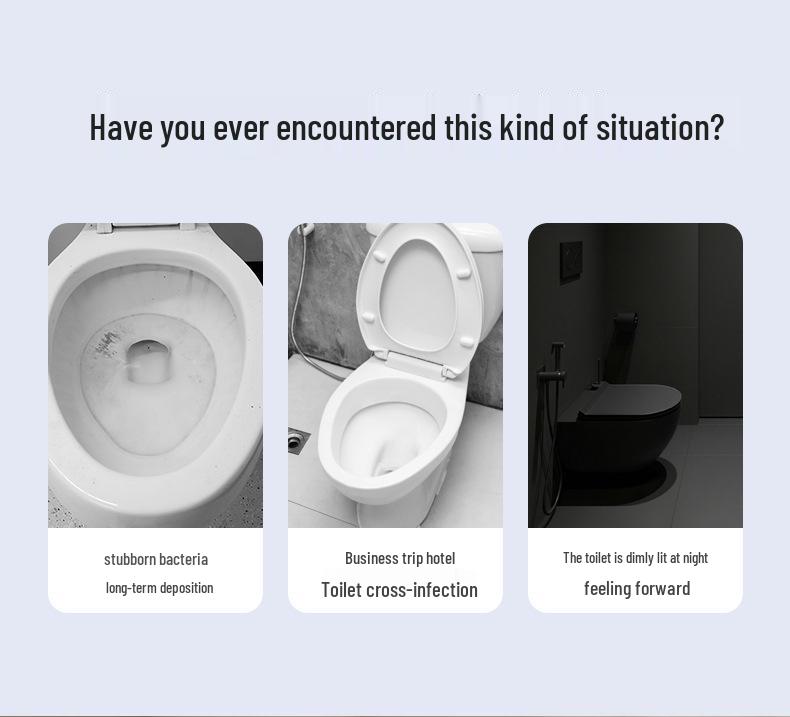 Have you ever encountered this kind of situation?

stubborn bacteria
long-term deposition

Business trip hotel
Toilet cross-infection

The toilet is dimly lit at night
feeling forward