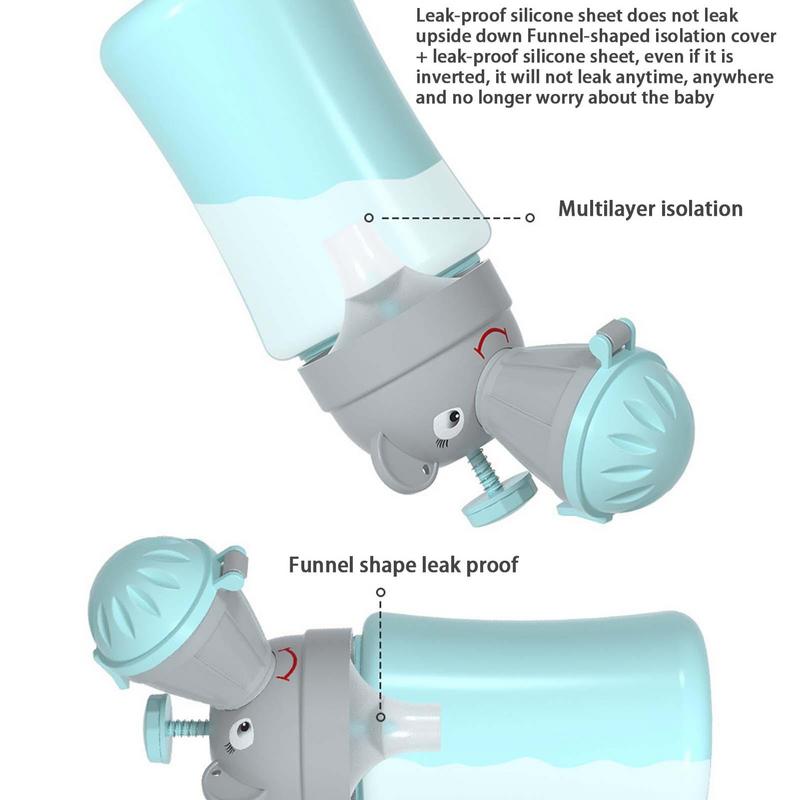 Leak-proof silicone sheet does not leak upside down Funnel-shaped isolation cover + leak-proof silicone sheet, even if it is inverted, it will not leak anytime, anywhere and no longer worry about the baby

Multilayer isolation

Funnel shape leak proof