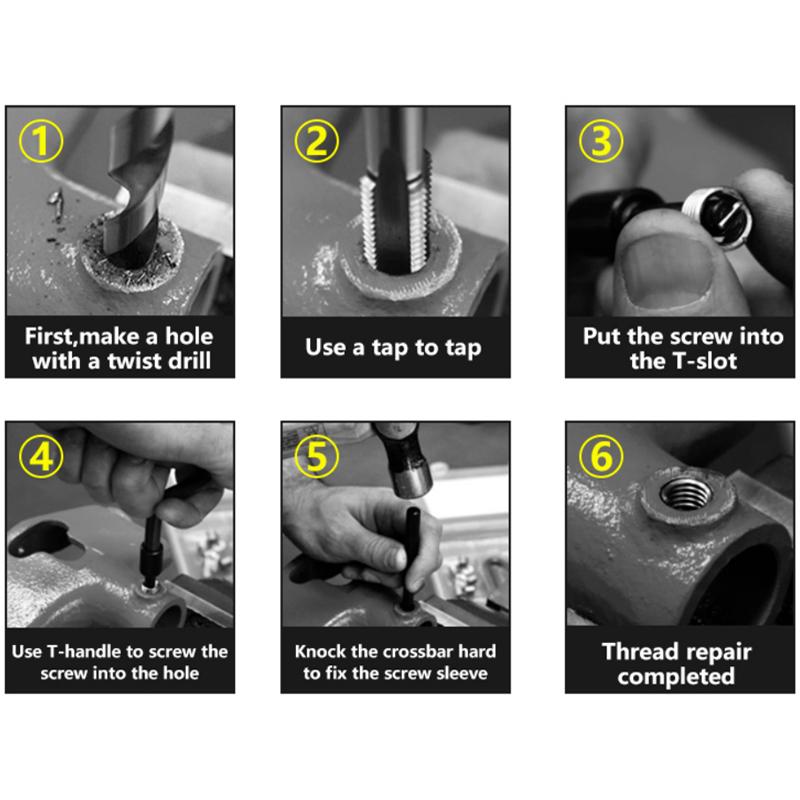 ①
First,make a hole with a twist drill

②
Use a tap to tap

③
Put the screw into the T-slot

④
Use T-handle to screw the screw into the hole

⑤
Knock the crossbar hard to fix the screw sleeve

⑥
Thread repair completed