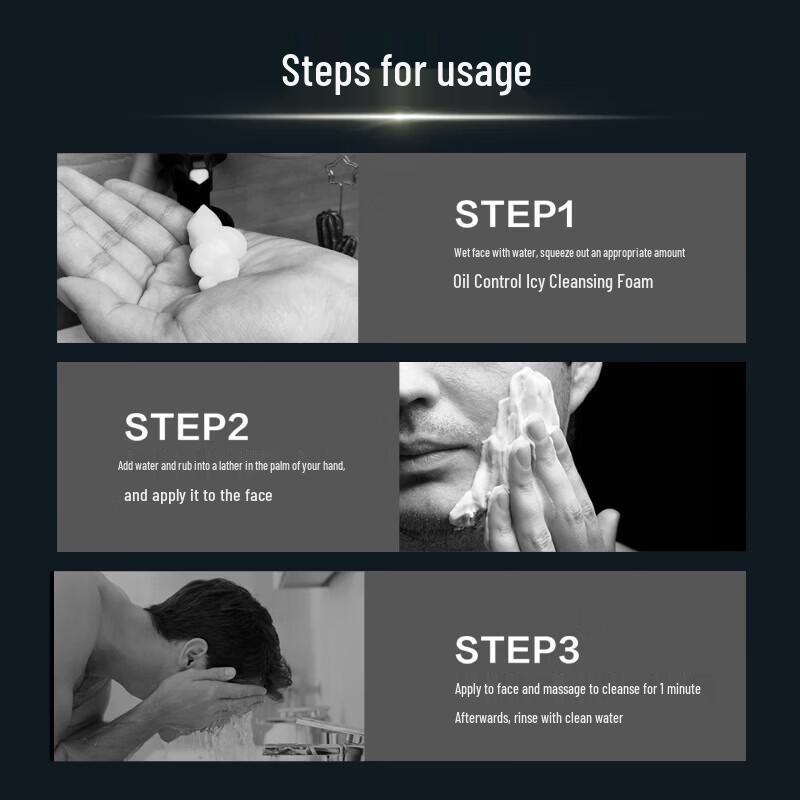 Steps for usage

STEP1

Wet face with water, squeeze out an appropriate amount

Oil Control Icy Cleansing Foam

STEP2

Add water and rub into a lather in the palm of your hand,

and apply it to the face

STEP3

Apply to face and massage to cleanse for 1 minute

Afterwards, rinse with clean water