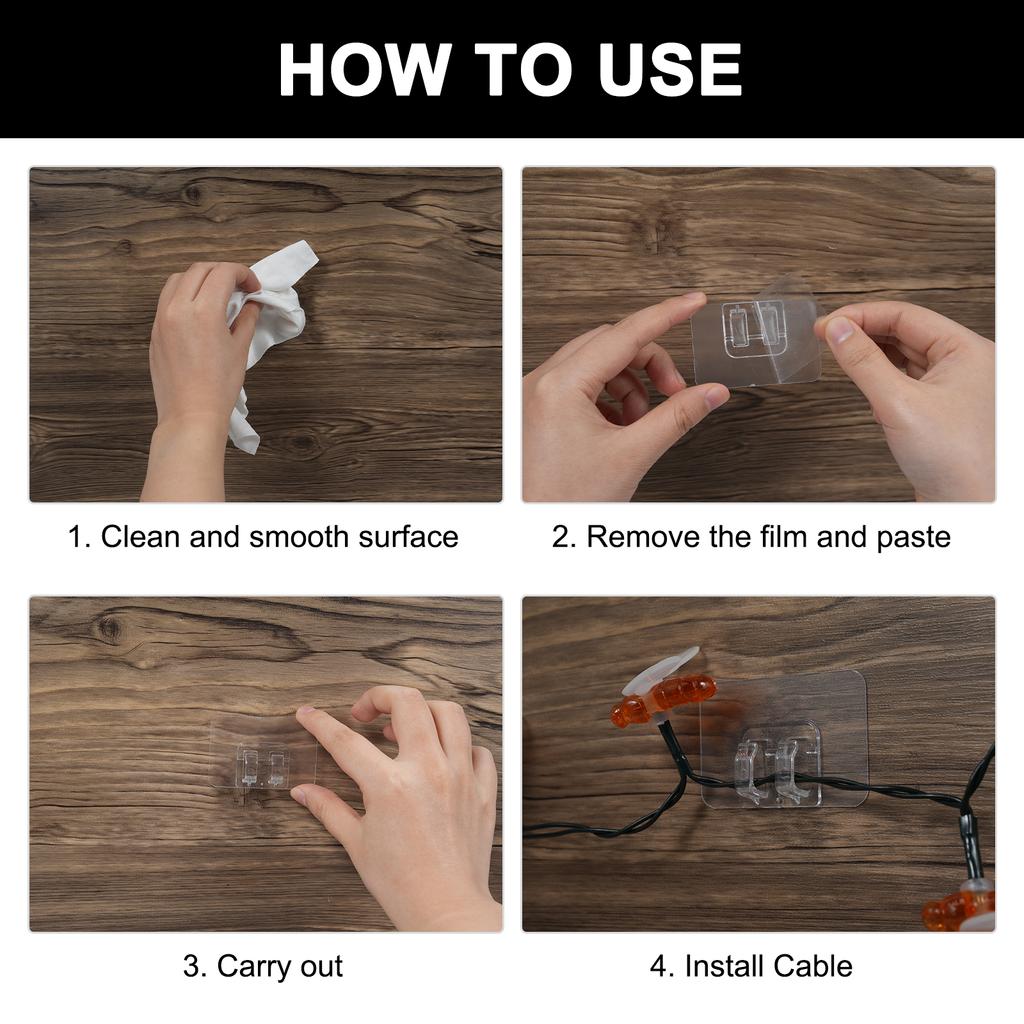 HOW TO USE

1. Clean and smooth surface

2. Remove the film and paste

3. Carry out

4. Install Cable