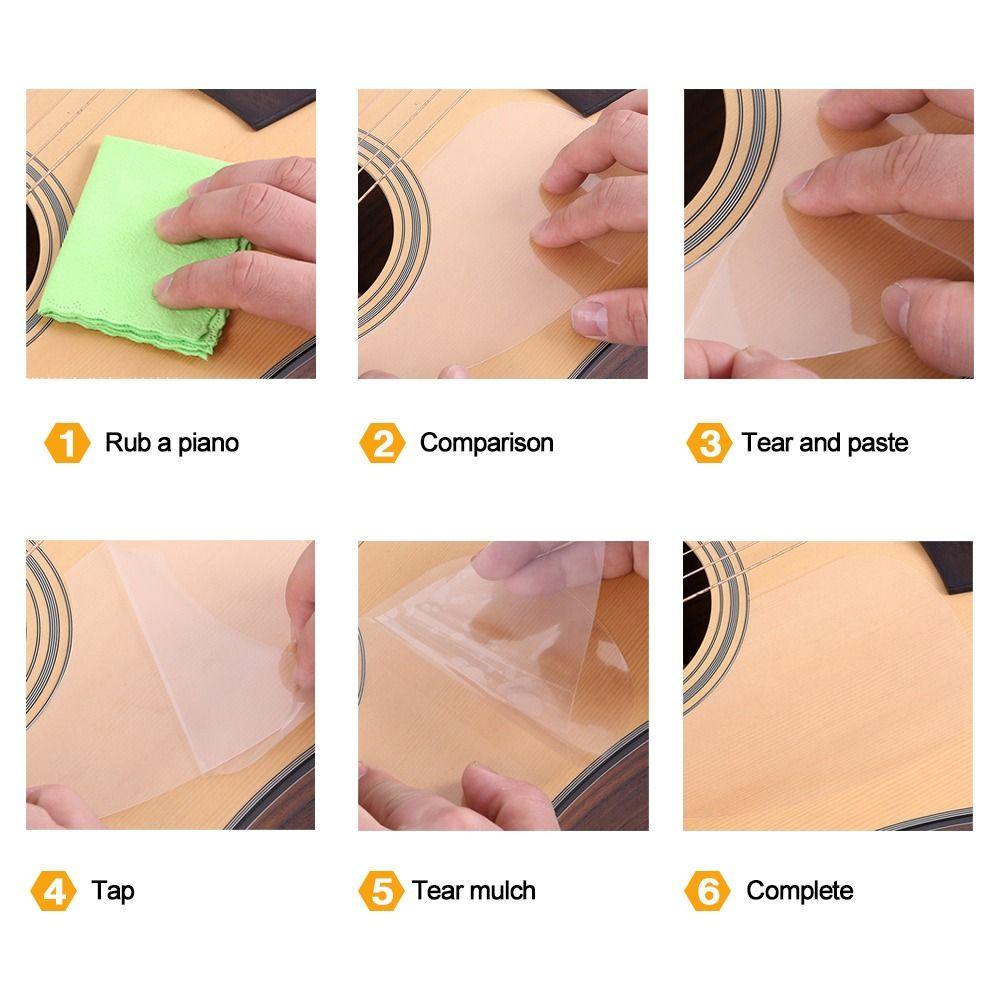 1 Rub a piano

2 Comparison

3 Tear and paste

4 Tap

5 Tear mulch

6 Complete