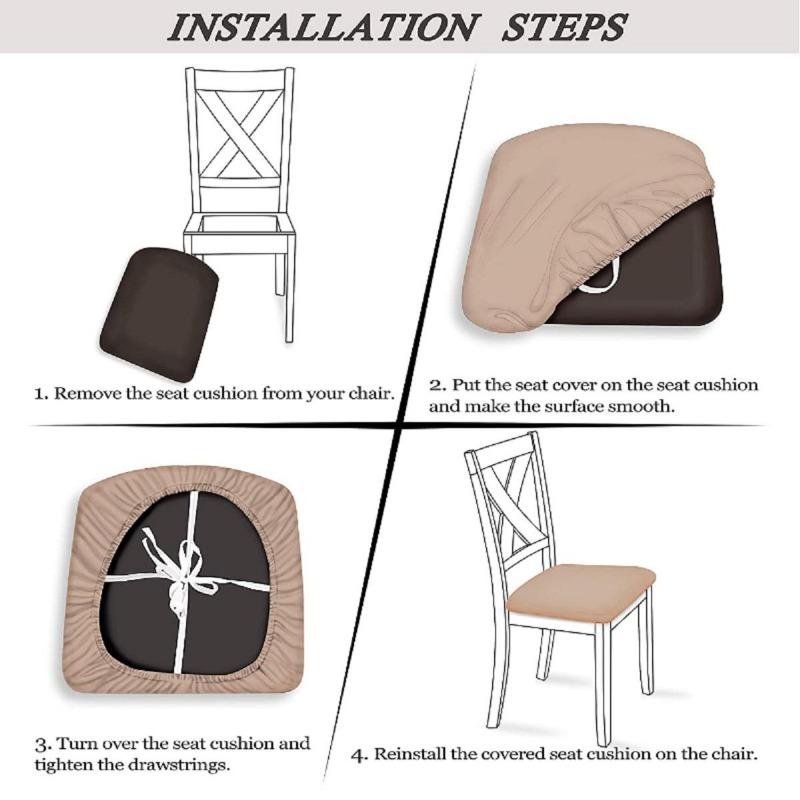 INSTALLATION STEPS

1. Remove the seat cushion from your chair.

2. Put the seat cover on the seat cushion and make the surface smooth.

3. Turn over the seat cushion and tighten the drawstrings.

4. Reinstall the covered seat cushion on the chair.