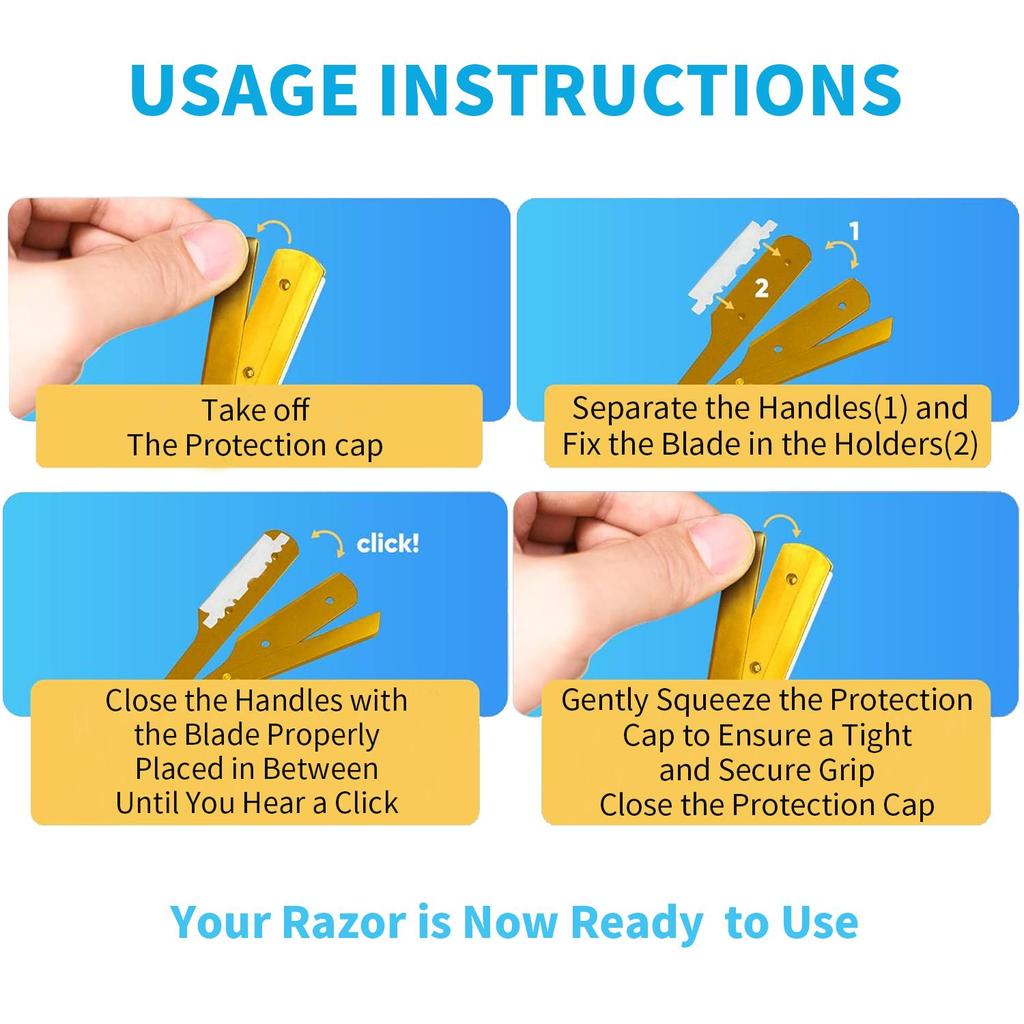 USAGE INSTRUCTIONS

Take off
The Protection cap

1

2

Separate the Handles(1) and
Fix the Blade in the Holders(2)

click!

Close the Handles with
the Blade Properly
Placed in Between
Until You Hear a Click

Gently Squeeze the Protection
Cap to Ensure a Tight
and Secure Grip
Close the Protection Cap

Your Razor is Now Ready to Use