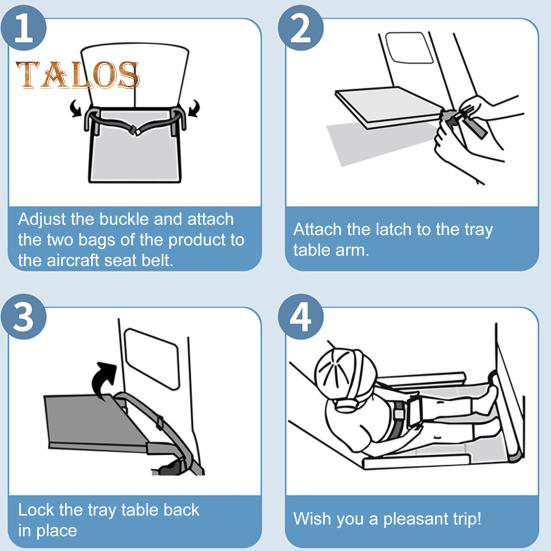 1

TALOS

Adjust the buckle and attach the two bags of the product to the aircraft seat belt.

2

Attach the latch to the tray table arm.

3

Lock the tray table back in place

4

Wish you a pleasant trip!