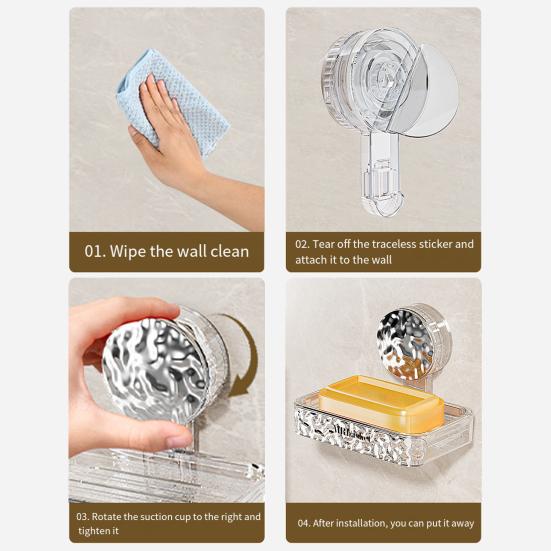 01. Wipe the wall clean

02. Tear off the traceless sticker and attach it to the wall

03. Rotate the suction cup to the right and tighten it

04. After installation, you can put it away