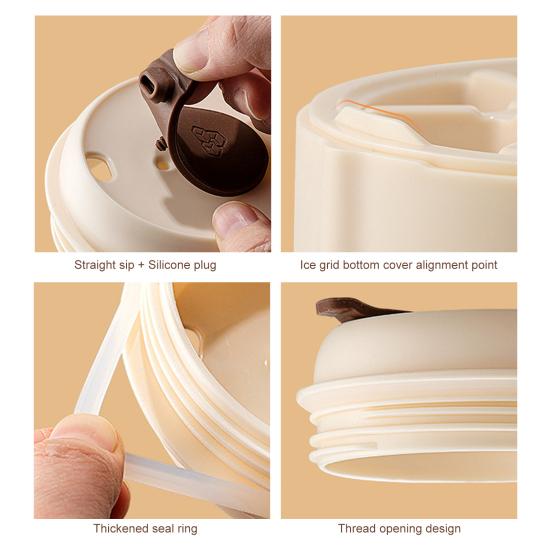 Straight sip + Silicone plug

Ice grid bottom cover alignment point

Thickened seal ring

Thread opening design