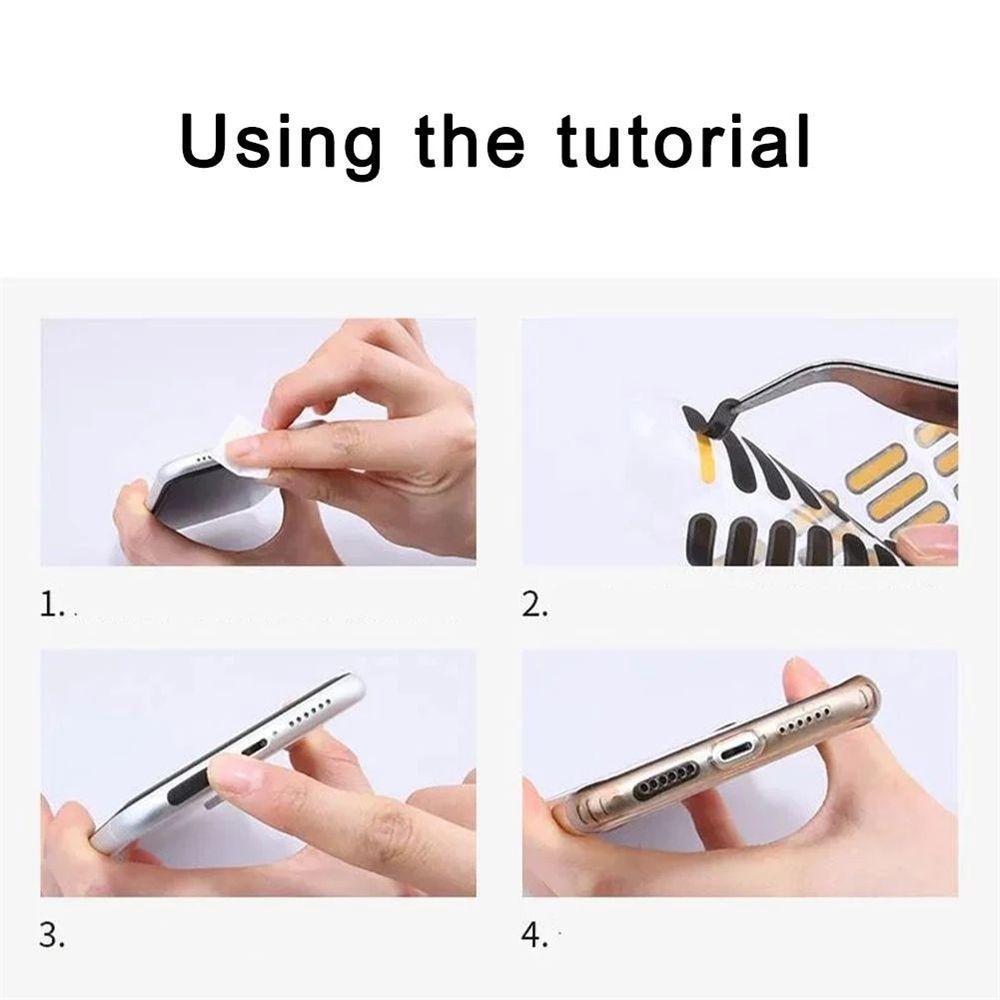 Using the tutorial

1.

2.

3.

4.