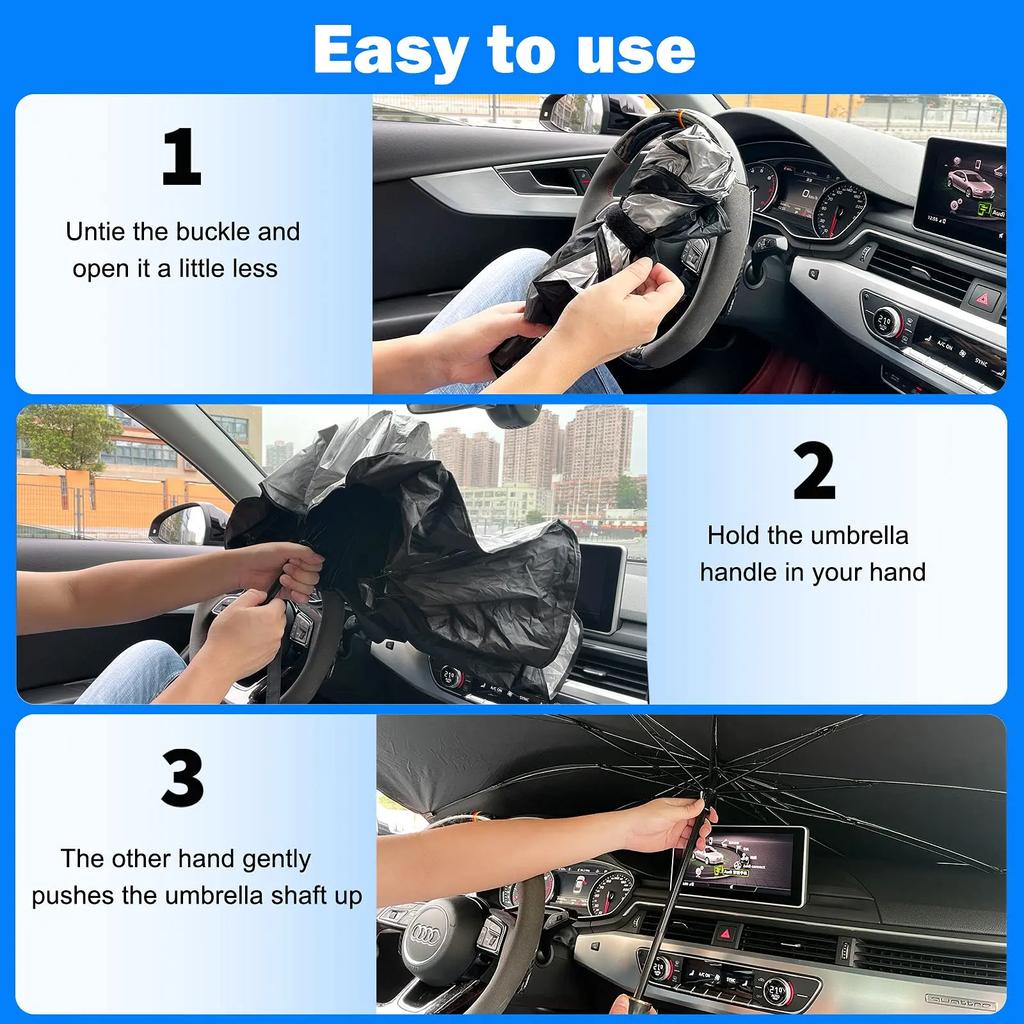 Easy to use

1

Untie the buckle and open it a little less

2

Hold the umbrella handle in your hand

3

The other hand gently pushes the umbrella shaft up