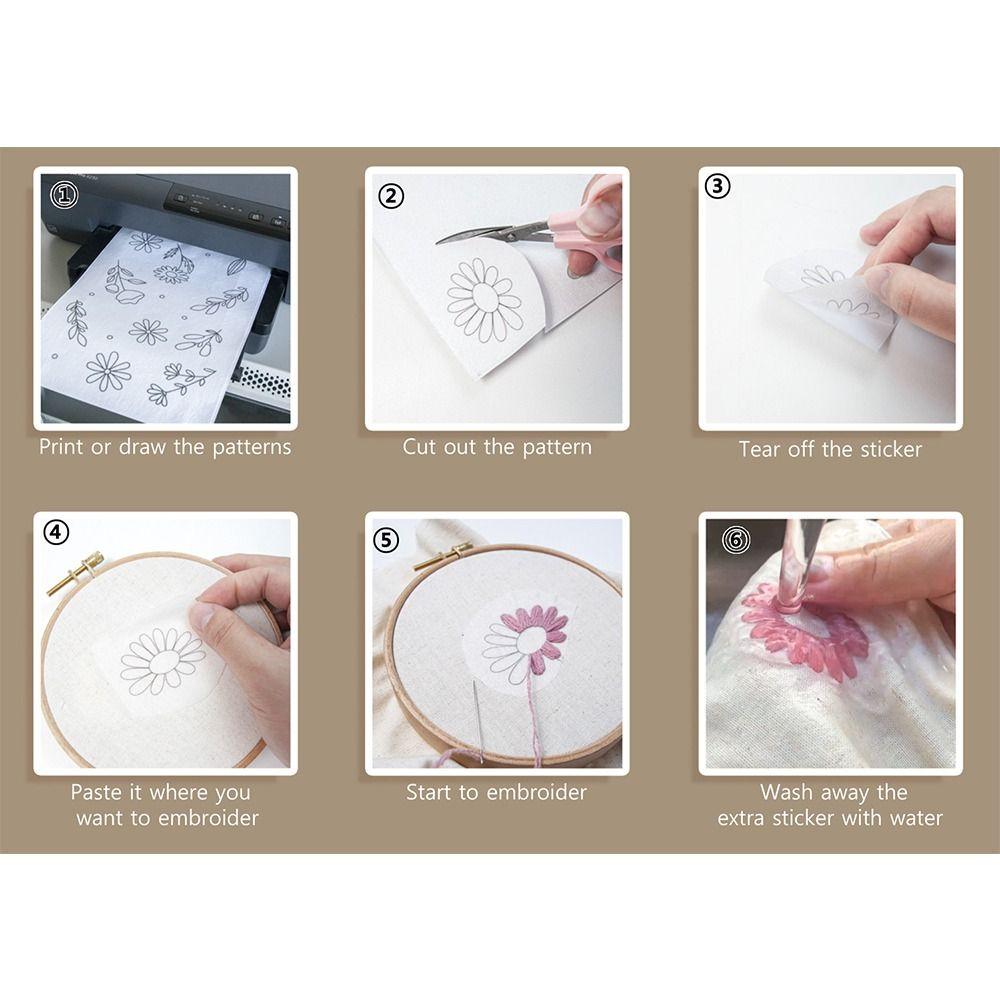 ①
Print or draw the patterns

②
Cut out the pattern

③
Tear off the sticker

④
Paste it where you want to embroider

⑤
Start to embroider

⑥
Wash away the extra sticker with water