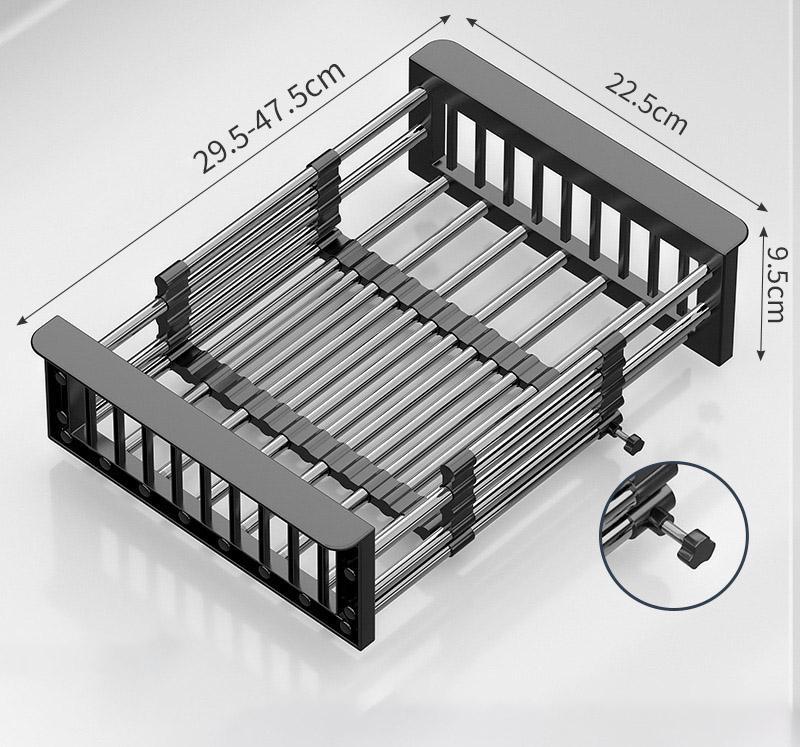 29.5-47.5cm
22.5cm
9.5cm