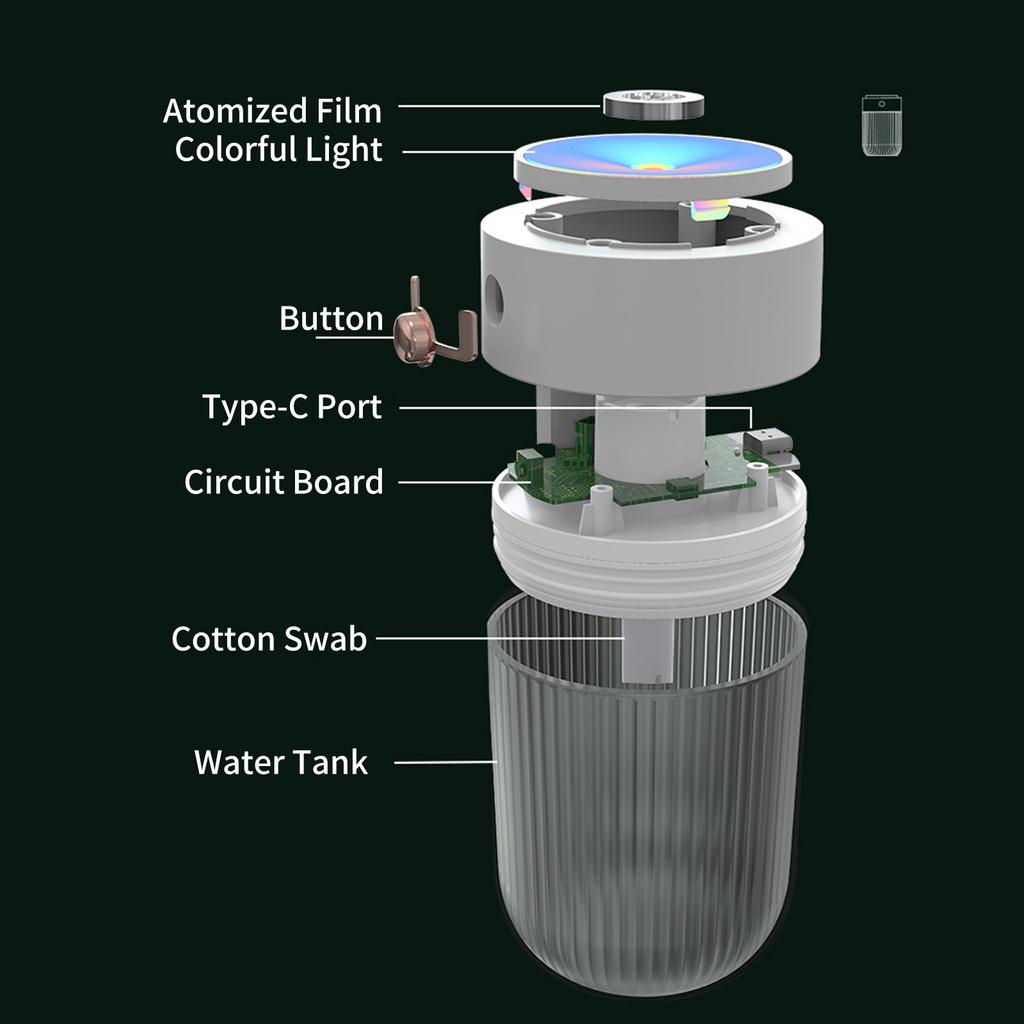 Atomized Film
Colorful Light
Button
Type-C Port
Circuit Board
Cotton Swab
Water Tank