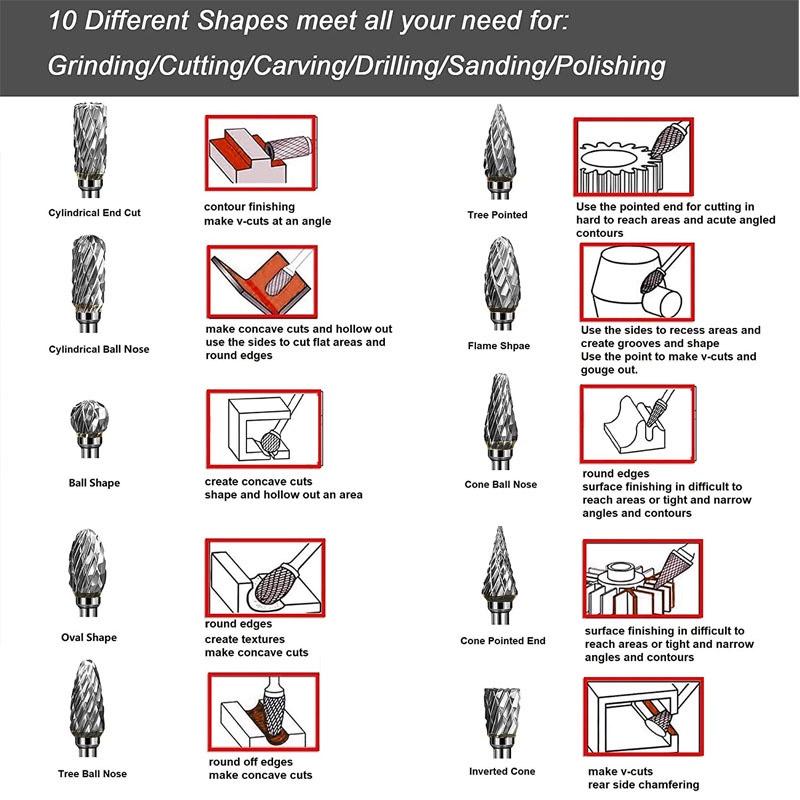 10 Different Shapes meet all your need for:
Grinding/Cutting/Carving/Drilling/Sanding/Polishing

Cylindrical End Cut

contour finishing
make v-cuts at an angle

Cylindrical Ball Nose

make concave cuts and hollow out
use the sides to cut flat areas and round edges

Ball Shape

create concave cuts
shape and hollow out an area

Oval Shape

round edges
create textures
make concave cuts

Tree Ball Nose

round off edges
make concave cuts

Tree Pointed

Use the pointed end for cutting in hard to reach areas and acute angled contours

Flame Shpae

Use the sides to recess areas and create grooves and shape
Use the point to make v-cuts and gouge out.

Cone Ball Nose

round edges
surface finishing in difficult to reach areas or tight and narrow angles and contours

Cone Pointed End

surface finishing in difficult to reach areas or tight and narrow angles and contours

Inverted Cone

make v-cuts
rear side chamfering