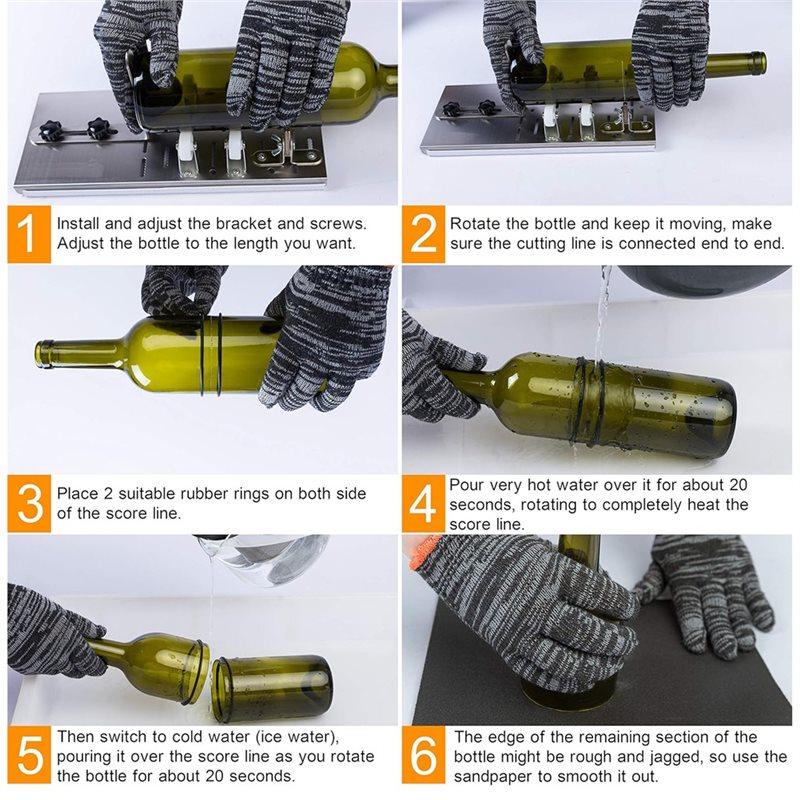 1 Install and adjust the bracket and screws. Adjust the bottle to the length you want.

2 Rotate the bottle and keep it moving, make sure the cutting line is connected end to end.

3 Place 2 suitable rubber rings on both side of the score line.

4 Pour very hot water over it for about 20 seconds, rotating to completely heat the score line.

5 Then switch to cold water (ice water), pouring it over the score line as you rotate the bottle for about 20 seconds.

6 The edge of the remaining section of the bottle might be rough and jagged, so use the sandpaper to smooth it out.