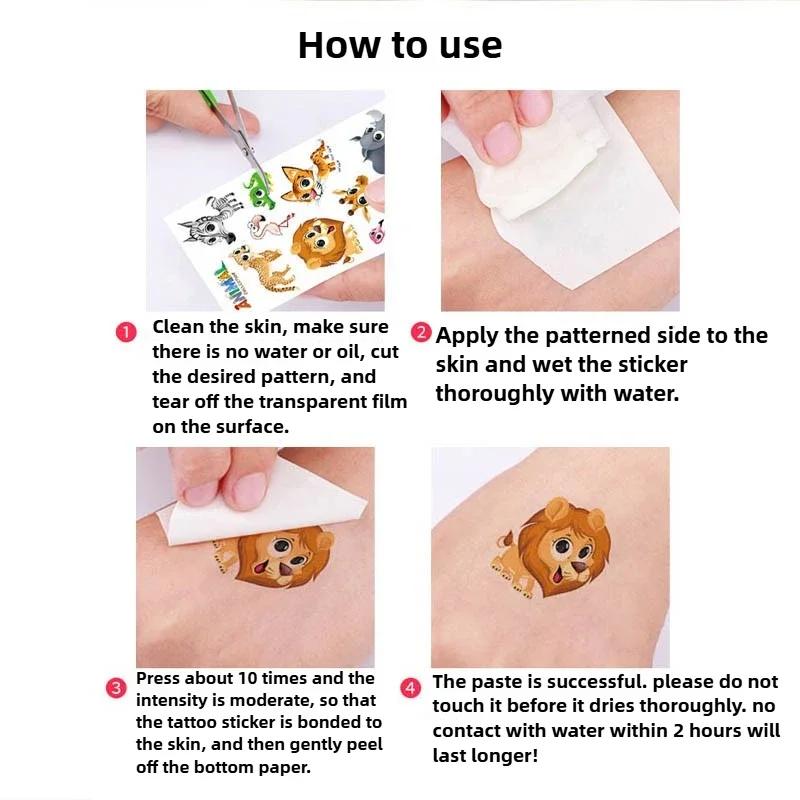 How to use

ANIMAL

1 Clean the skin, make sure there is no water or oil, cut the desired pattern, and tear off the transparent film on the surface.

2 Apply the patterned side to the skin and wet the sticker thoroughly with water.

3 Press about 10 times and the intensity is moderate, so that the tattoo sticker is bonded to the skin, and then gently peel off the bottom paper.

4 The paste is successful. please do not touch it before it dries thoroughly. no contact with water within 2 hours will last longer!