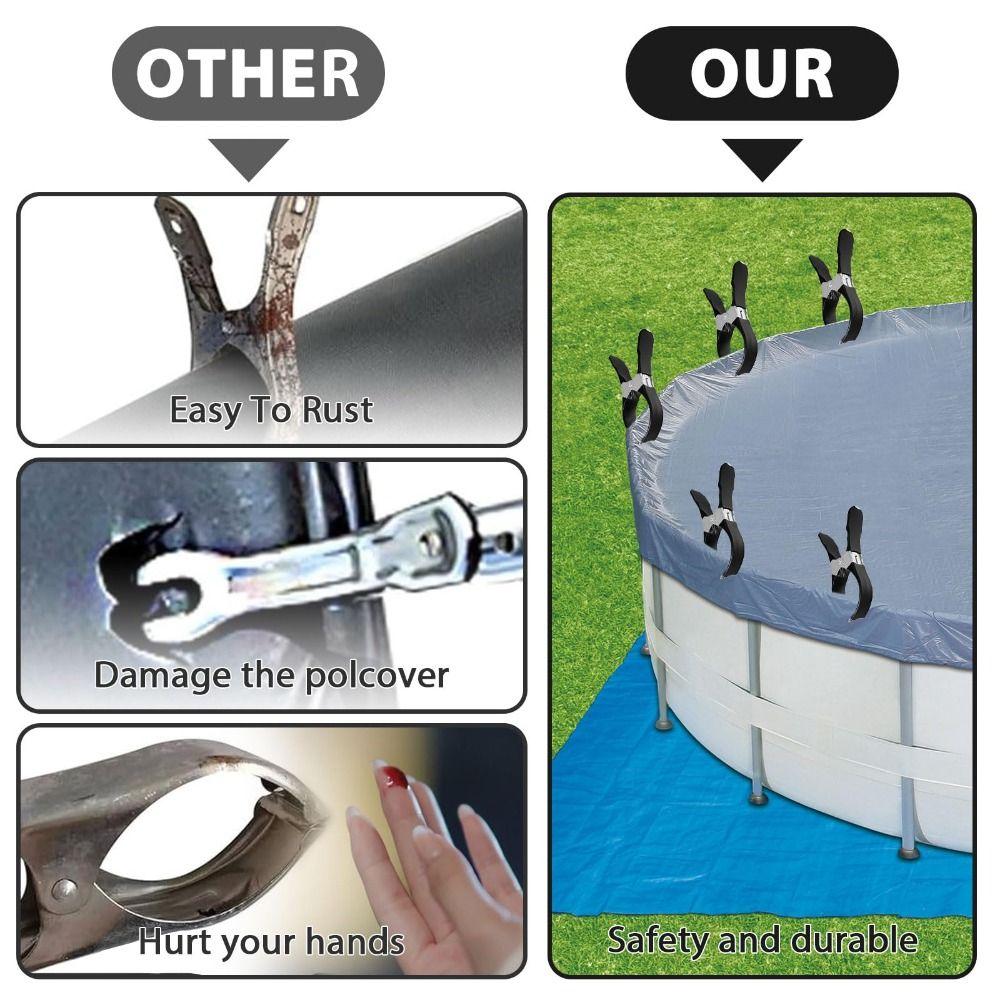 OTHER

Easy To Rust

Damage the polcover

Hurt your hands

OUR

Safety and durable