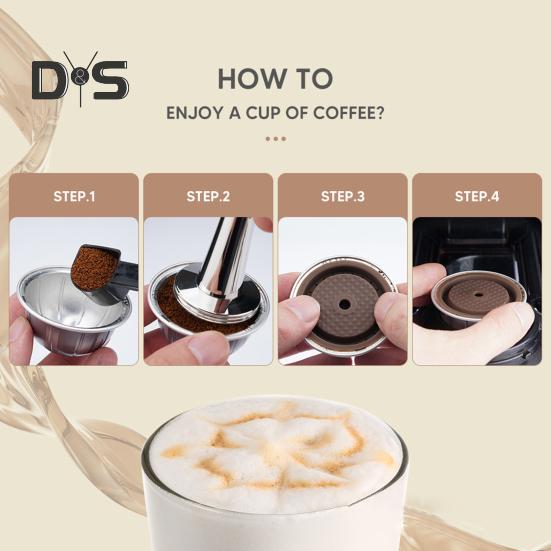 D&S

HOW TO

ENJOY A CUP OF COFFEE?

STEP.1

STEP.2

STEP.3

STEP.4