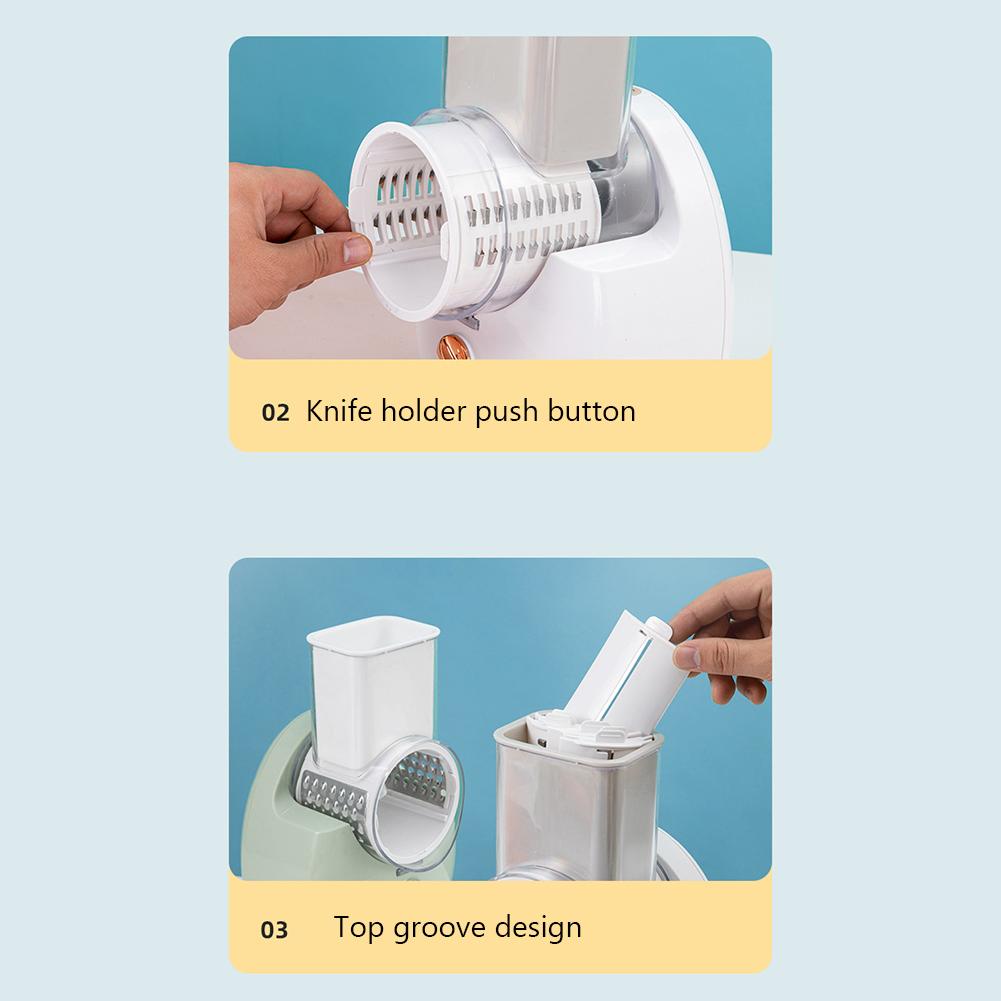 02 Knife holder push button

03 Top groove design