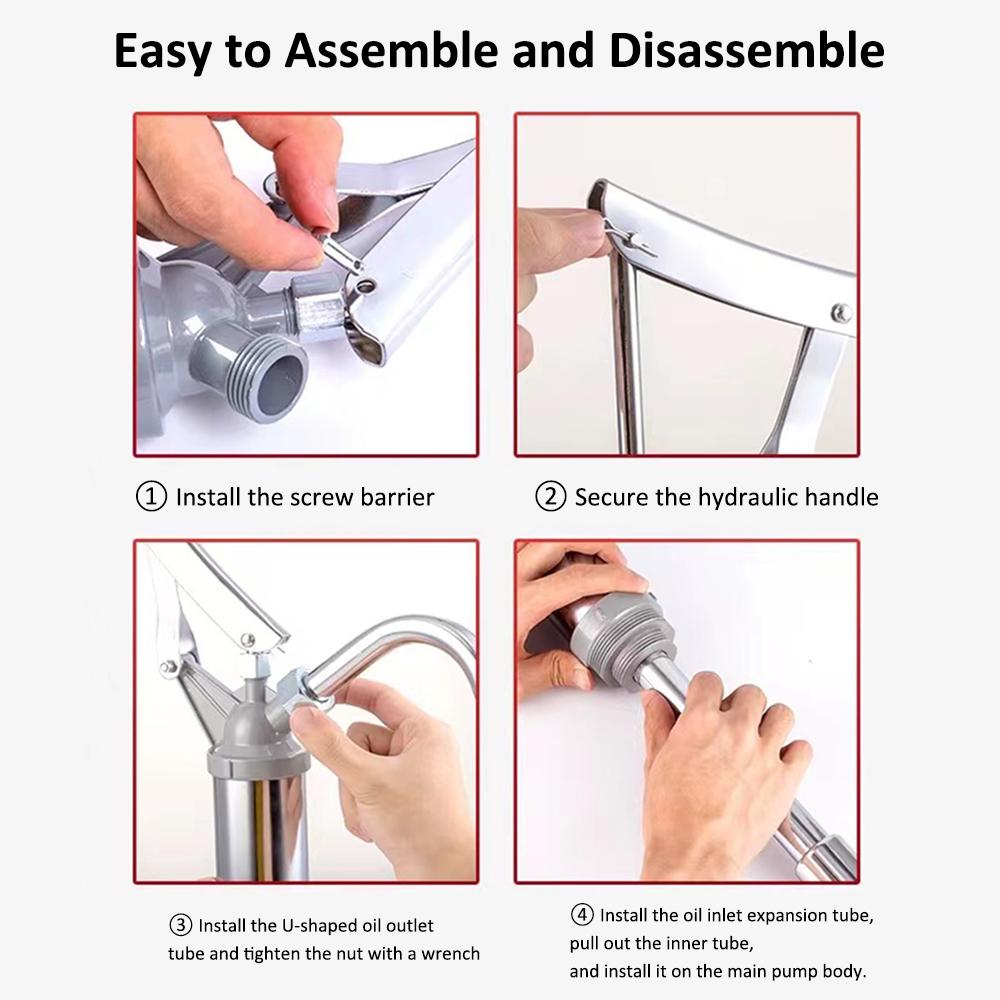 Easy to Assemble and Disassemble

① Install the screw barrier

② Secure the hydraulic handle

③ Install the U-shaped oil outlet tube and tighten the nut with a wrench

④ Install the oil inlet expansion tube, pull out the inner tube, and install it on the main pump body.