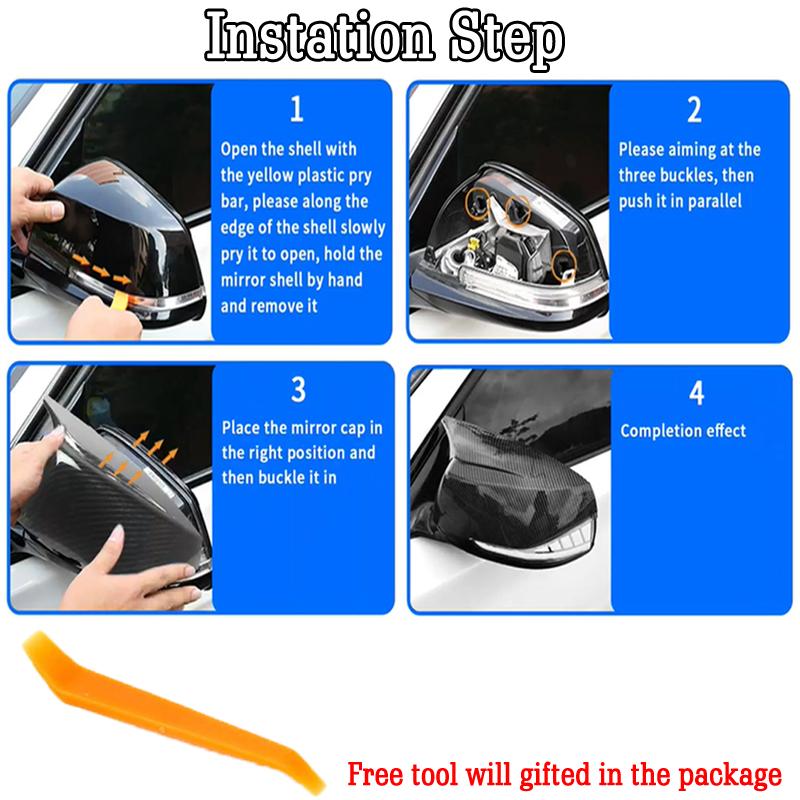 Instation Step

1

Open the shell with the yellow plastic pry bar, please along the edge of the shell slowly pry it to open, hold the mirror shell by hand and remove it

2

Please aiming at the three buckles, then push it in parallel

3

Place the mirror cap in the right position and then buckle it in

4

Completion effect

Free tool will gifted in the package