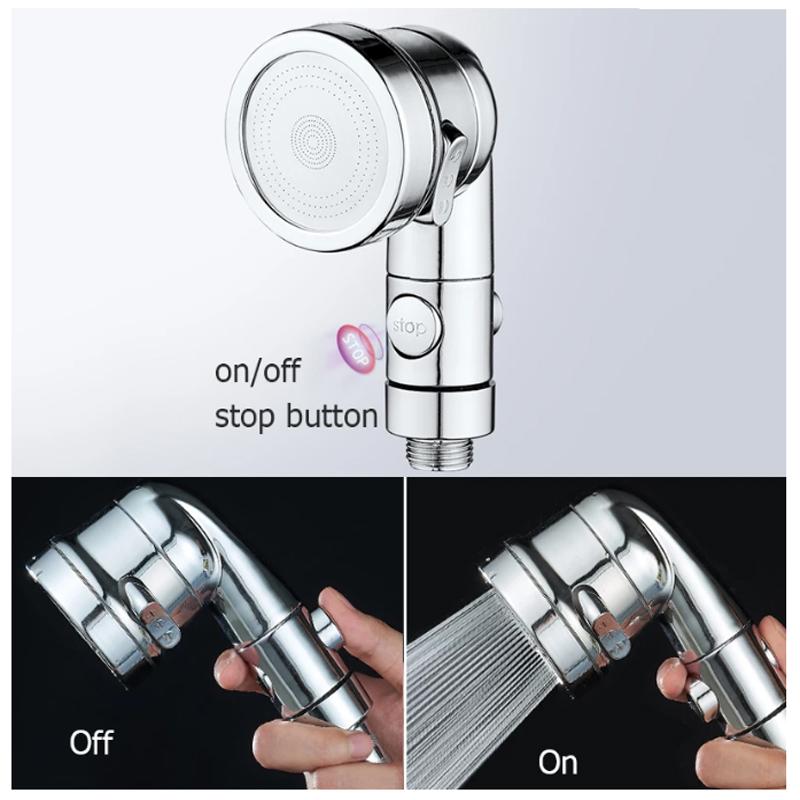 stop

STOP

on/off
stop button

Off

On