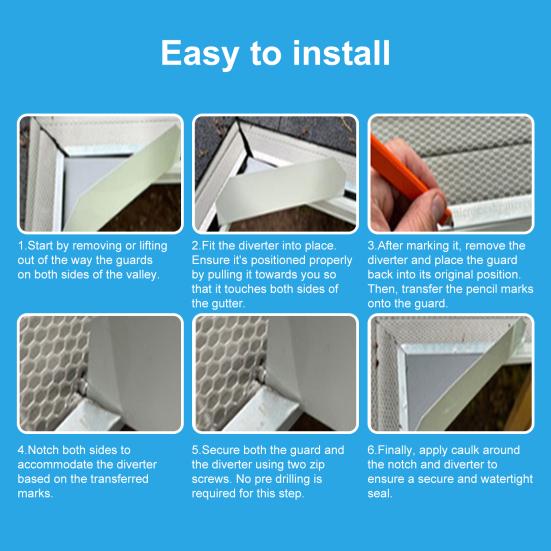 Easy to install

1.Start by removing or lifting out of the way the guards on both sides of the valley.

2.Fit the diverter into place. Ensure it's positioned properly by pulling it towards you so that it touches both sides of the gutter.

3.After marking it, remove the diverter and place the guard back into its original position. Then, transfer the pencil marks onto the guard.

4.Notch both sides to accommodate the diverter based on the transferred marks.

5.Secure both the guard and the diverter using two zip screws. No pre drilling is required for this step.

6.Finally, apply caulk around the notch and diverter to ensure a secure and watertight seal.