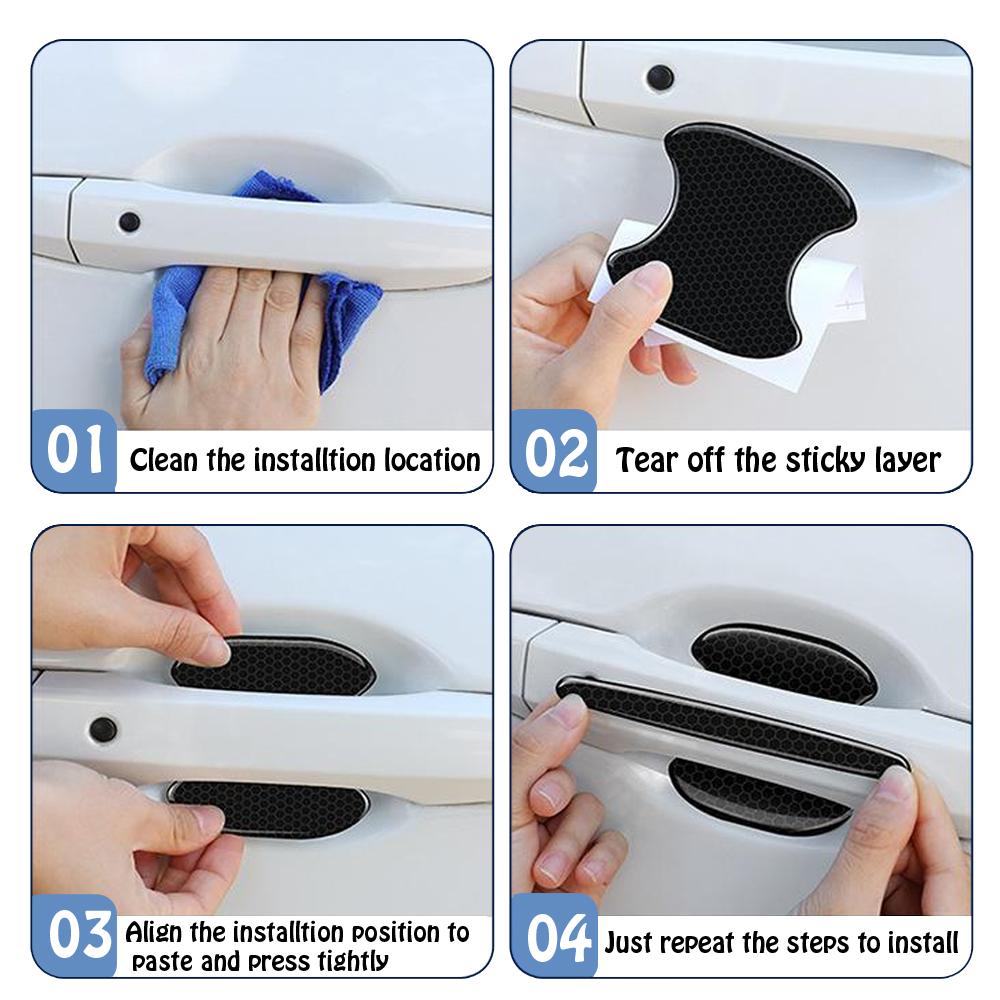 01 Clean the installtion location

02 Tear off the sticky layer

03 Align the installtion position to paste and press tightly

04 Just repeat the steps to install