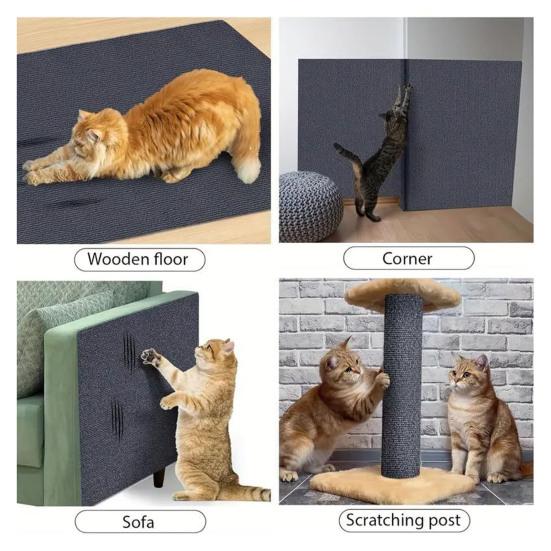 Wooden floor

Corner

Sofa

Scratching post