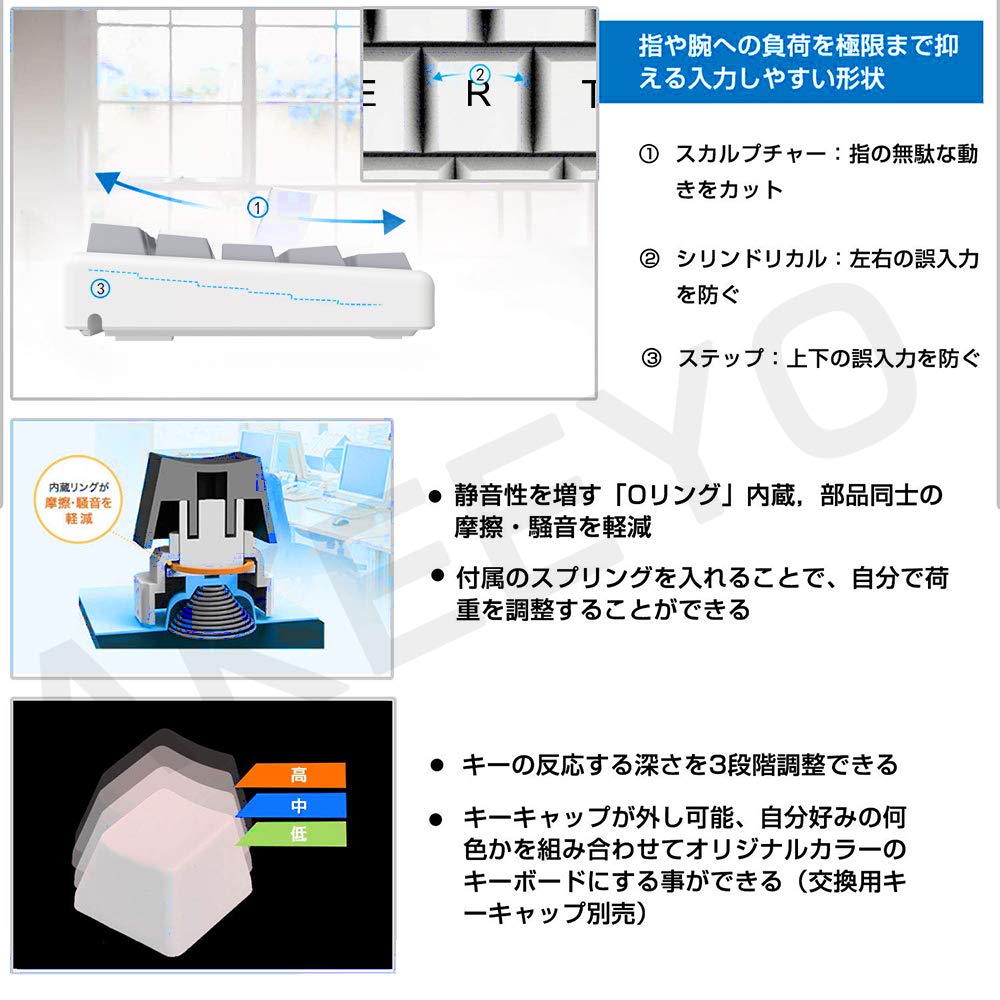 E R T

②

①

③

指や腕への負荷を極限まで抑える入力しやすい形状

① スカルプチャー：指の無駄な動きをカット

② シリンドリカル：左右の誤入力を防ぐ

③ ステップ：上下の誤入力を防ぐ

内蔵リングが摩擦・騒音を軽減

● 静音性を増す「Oリング」内蔵，部品同士の摩擦・騒音を軽減

● 付属のスプリングを入れることで、自分で荷重を調整することができる

高

中

低

● キーの反応する深さを3段階調整できる

● キーキャップが外し可能、自分好みの何色かを組み合わせてオリジナルカラーのキーボードにする事ができる（交換用キーキャップ別売）

AKEEYO