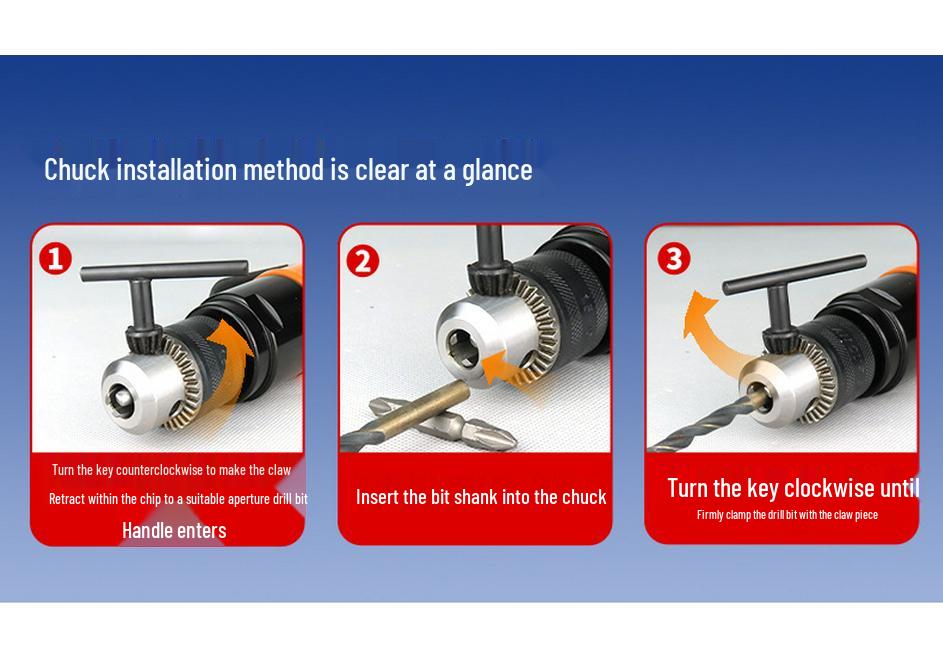 Chuck installation method is clear at a glance

1

Turn the key counterclockwise to make the claw

Retract within the chip to a suitable aperture drill bit

Handle enters

2

Insert the bit shank into the chuck

3

Turn the key clockwise until

Firmly clamp the drill bit with the claw piece