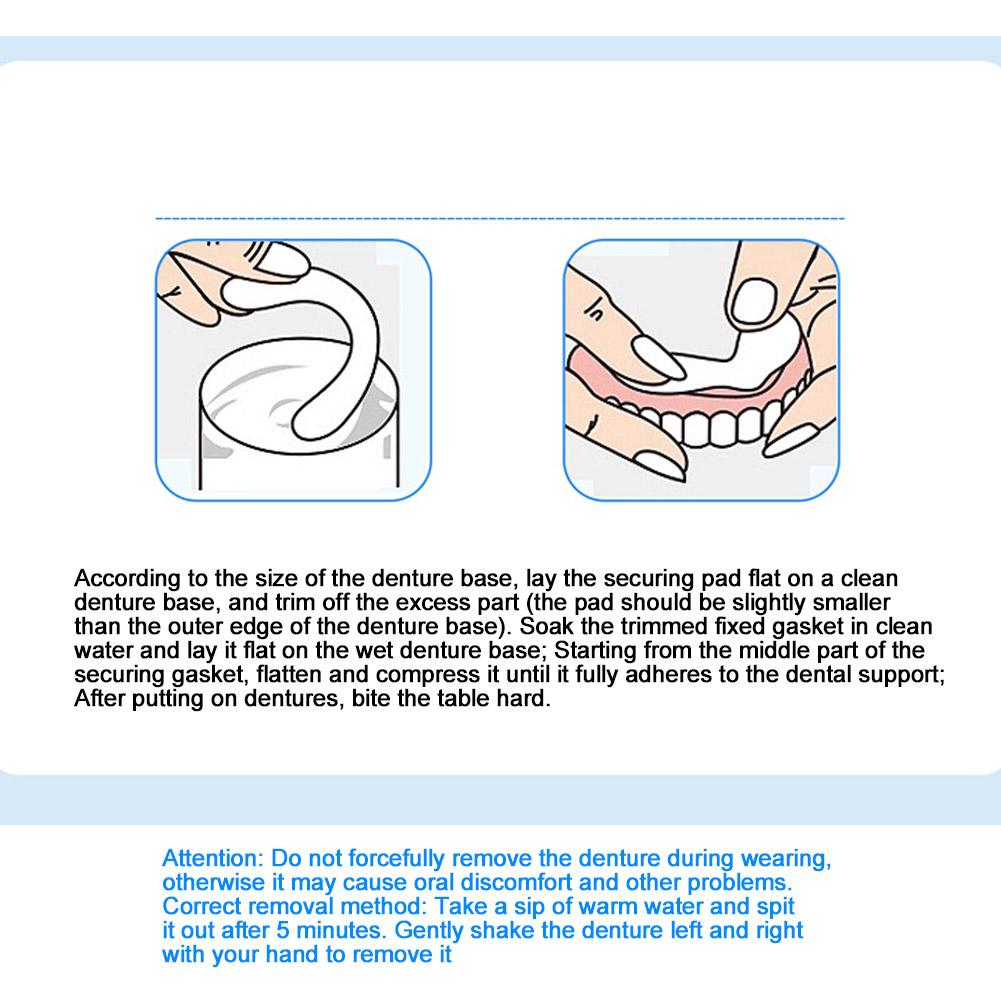 According to the size of the denture base, lay the securing pad flat on a clean denture base, and trim off the excess part (the pad should be slightly smaller than the outer edge of the denture base). Soak the trimmed fixed gasket in clean water and lay it flat on the wet denture base; Starting from the middle part of the securing gasket, flatten and compress it until it fully adheres to the dental support; After putting on dentures, bite the table hard.

Attention: Do not forcefully remove the denture during wearing, otherwise it may cause oral discomfort and other problems.
Correct removal method: Take a sip of warm water and spit it out after 5 minutes. Gently shake the denture left and right with your hand to remove it