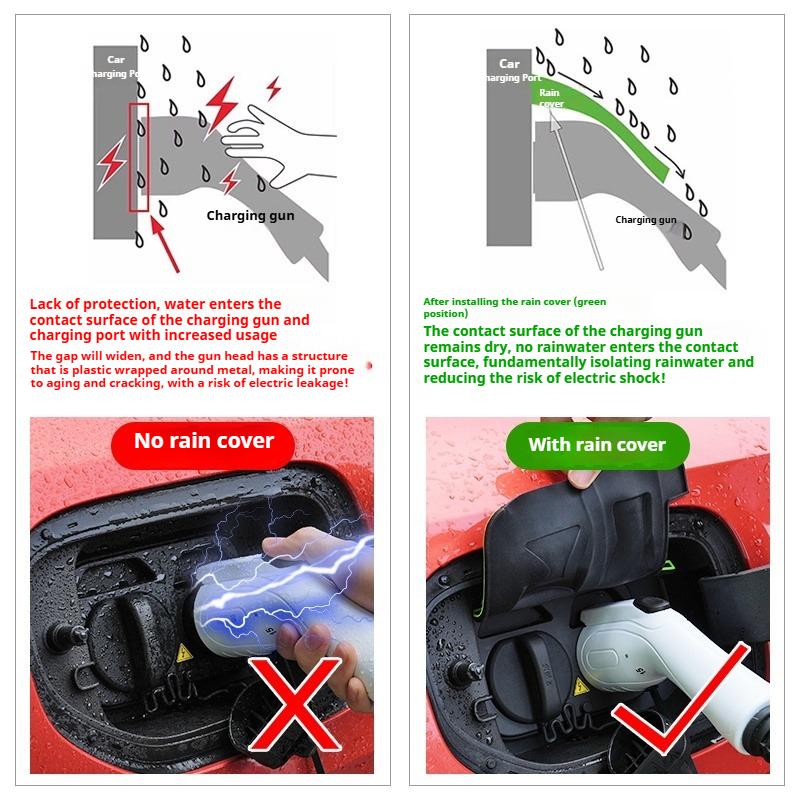 Car
harging Port

Charging gun

Lack of protection, water enters the contact surface of the charging gun and charging port with increased usage

The gap will widen, and the gun head has a structure that is plastic wrapped around metal, making it prone to aging and cracking, with a risk of electric leakage!

No rain cover

Car
harging Port

Rain cover

Charging gun

After installing the rain cover (green position)

The contact surface of the charging gun remains dry, no rainwater enters the contact surface, fundamentally isolating rainwater and reducing the risk of electric shock!

With rain cover