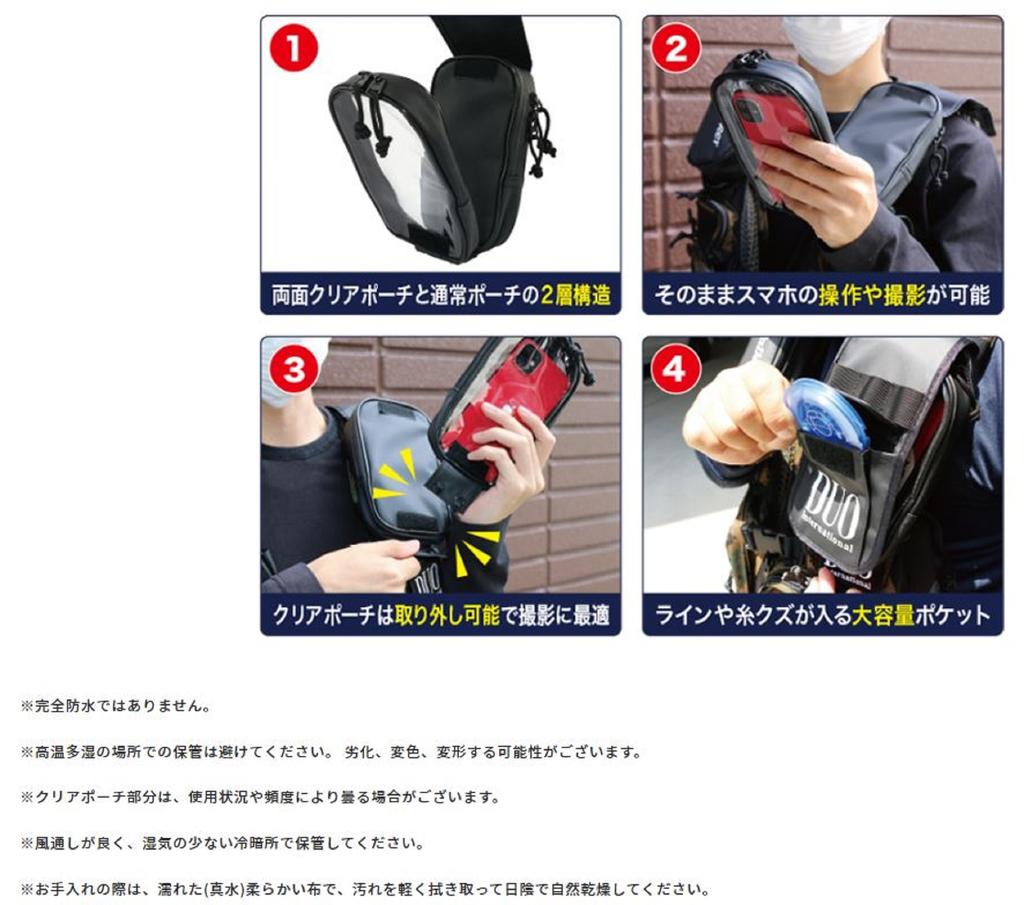 1

両面クリアポーチと通常ポーチの2層構造

2

そのままスマホの操作や撮影が可能

3

クリアポーチは取り外し可能で撮影に最適

4

DUO International

ラインや糸クズが入る大容量ポケット

※完全防水ではありません。

※高温多湿の場所での保管は避けてください。 劣化、変色、変形する可能性がございます。

※クリアポーチ部分は、使用状況や頻度により曇る場合がございます。

※風通しが良く、湿気の少ない冷暗所で保管してください。

※お手入れの際は、濡れた(真水)柔らかい布で、汚れを軽く拭き取って日陰で自然乾燥してください。