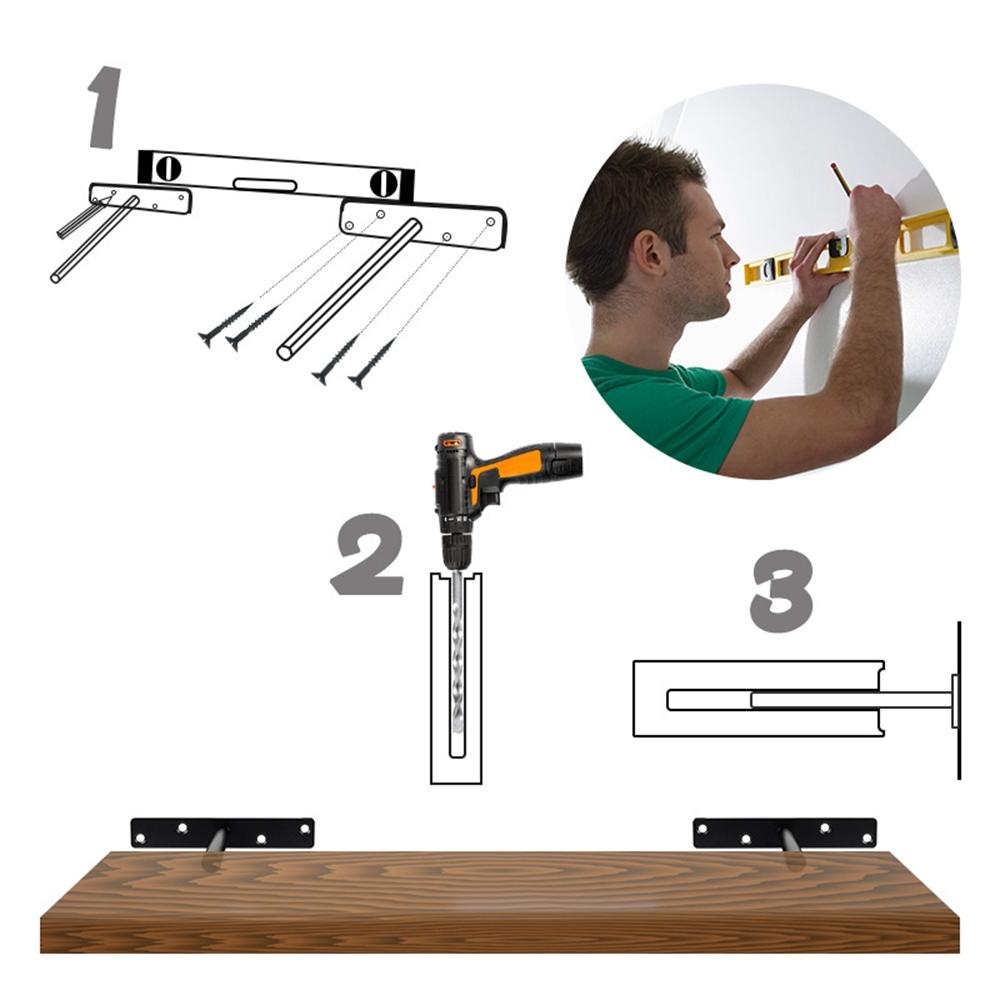 1

2

3