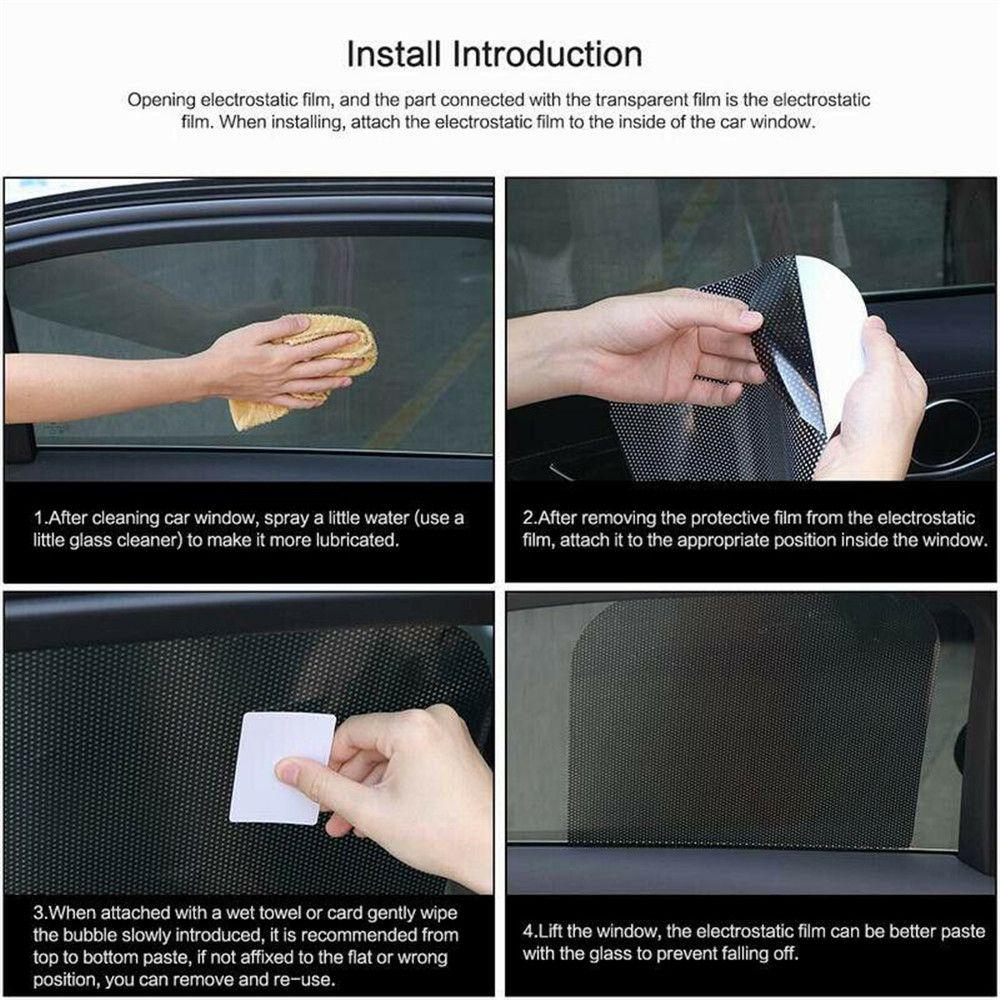 Install Introduction

Opening electrostatic film, and the part connected with the transparent film is the electrostatic film. When installing, attach the electrostatic film to the inside of the car window.

1.After cleaning car window, spray a little water (use a little glass cleaner) to make it more lubricated.

2.After removing the protective film from the electrostatic film, attach it to the appropriate position inside the window.

3.When attached with a wet towel or card gently wipe the bubble slowly introduced, it is recommended from top to bottom paste, if not affixed to the flat or wrong position, you can remove and re-use.

4.Lift the window, the electrostatic film can be better paste with the glass to prevent falling off.