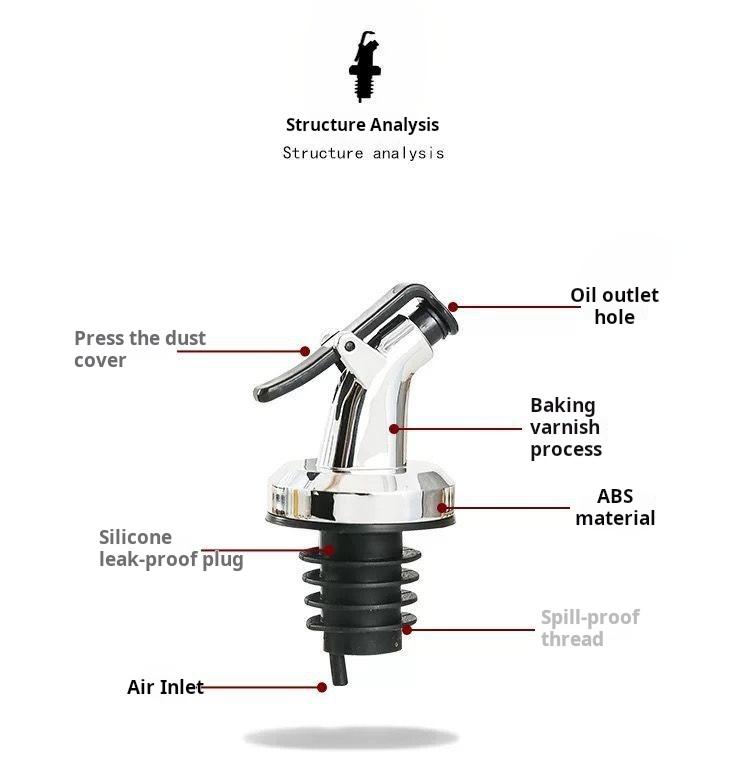 Structure Analysis
Structure analysis

Oil outlet hole

Press the dust cover

Baking varnish process

ABS material

Silicone leak-proof plug

Spill-proof thread

Air Inlet