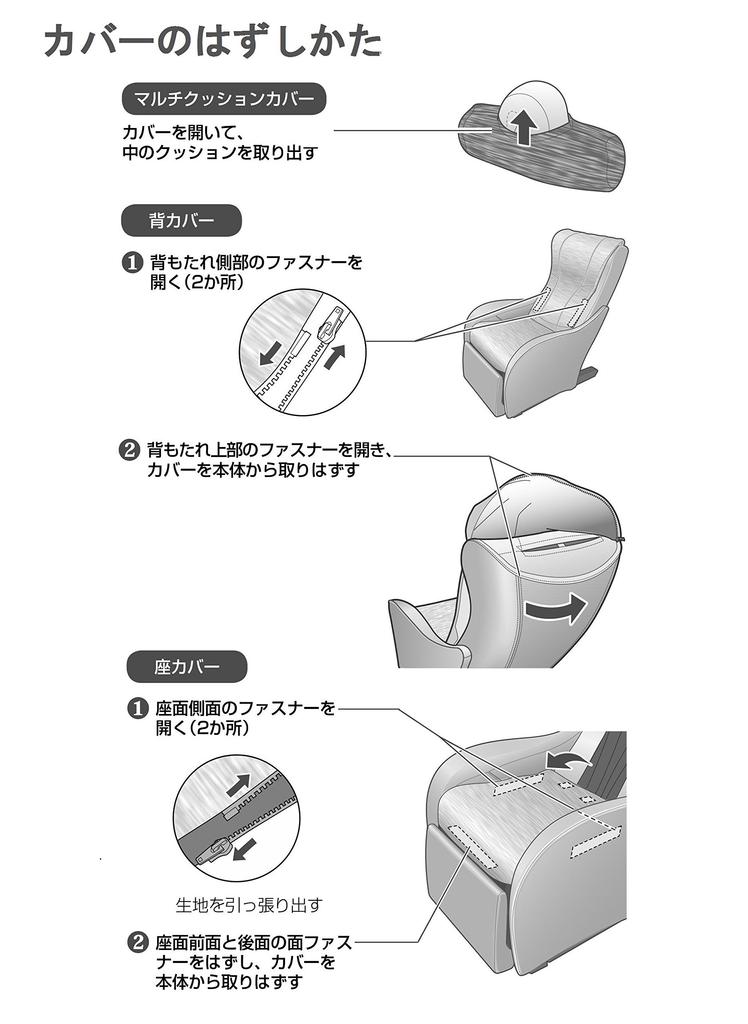 カバーのはずしかた

マルチクッションカバー

カバーを開いて、中のクッションを取り出す

背カバー

❶ 背もたれ側部のファスナーを開く(2か所)

❷ 背もたれ上部のファスナーを開き、カバーを本体から取りはずす

座カバー

❶ 座面側面のファスナーを開く(2か所)

生地を引っ張り出す

❷ 座面前面と後面の面ファスナーをはずし、カバーを本体から取りはずす