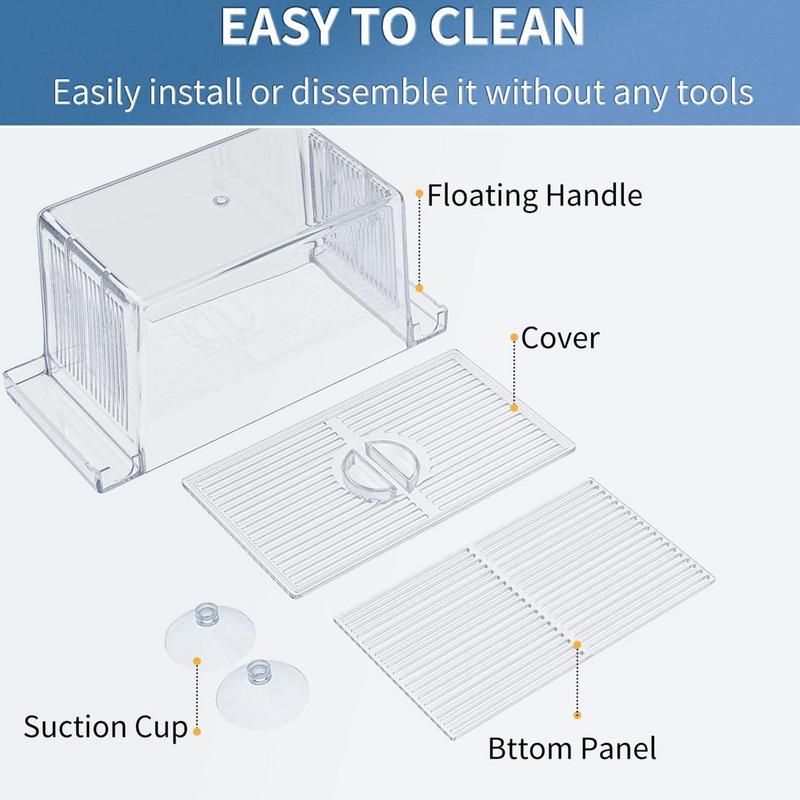 EASY TO CLEAN

Easily install or dissemble it without any tools

Floating Handle

Cover

Suction Cup

Bttom Panel