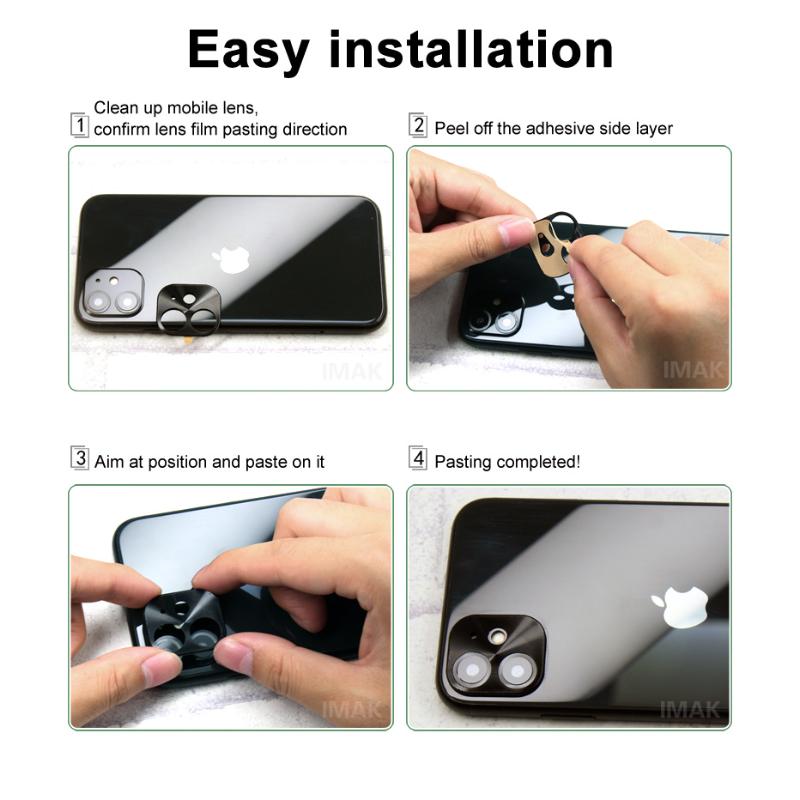 Easy installation

1 Clean up mobile lens, confirm lens film pasting direction

IMAK

2 Peel off the adhesive side layer

IMAK

3 Aim at position and paste on it

IMAK

4 Pasting completed!

IMAK