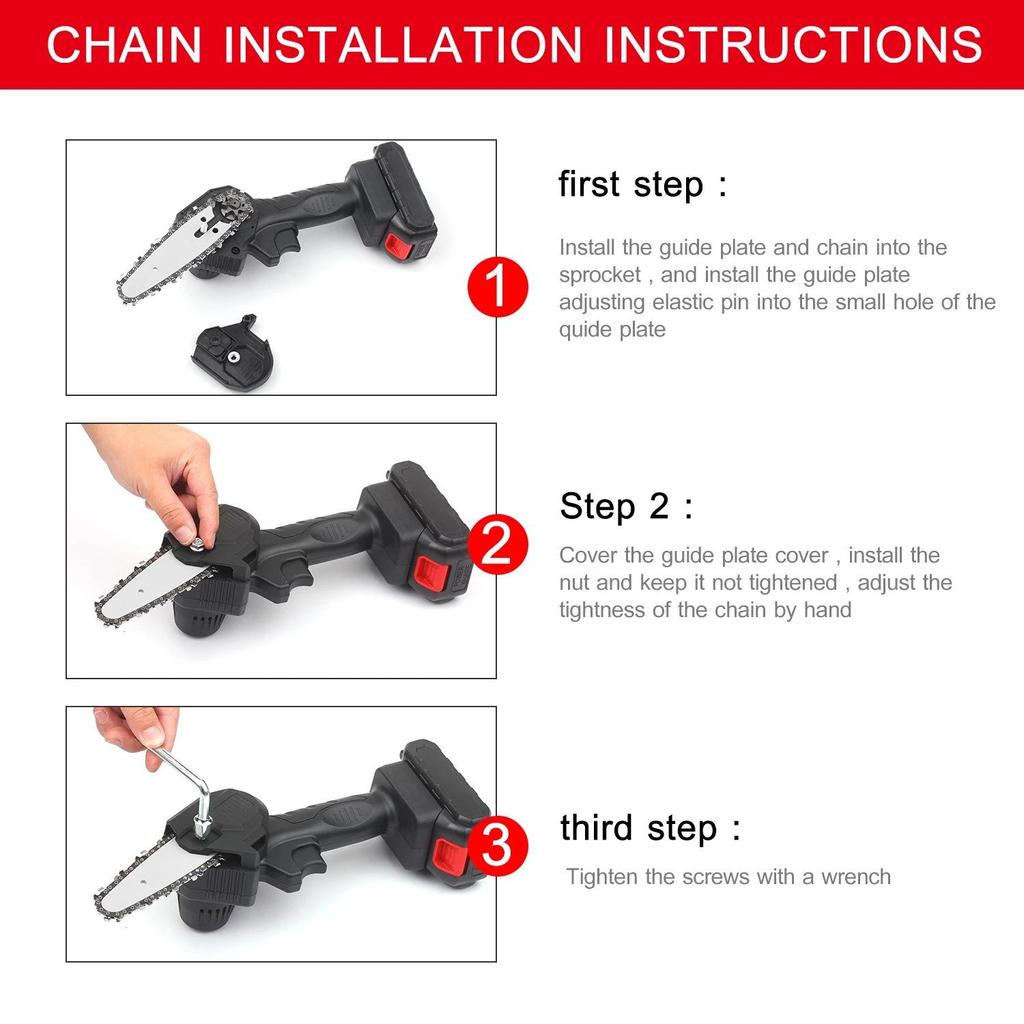 CHAIN INSTALLATION INSTRUCTIONS

1

first step :

Install the guide plate and chain into the sprocket , and install the guide plate adjusting elastic pin into the small hole of the quide plate

2

Step 2 :

Cover the guide plate cover , install the nut and keep it not tightened , adjust the tightness of the chain by hand

3

third step :

Tighten the screws with a wrench