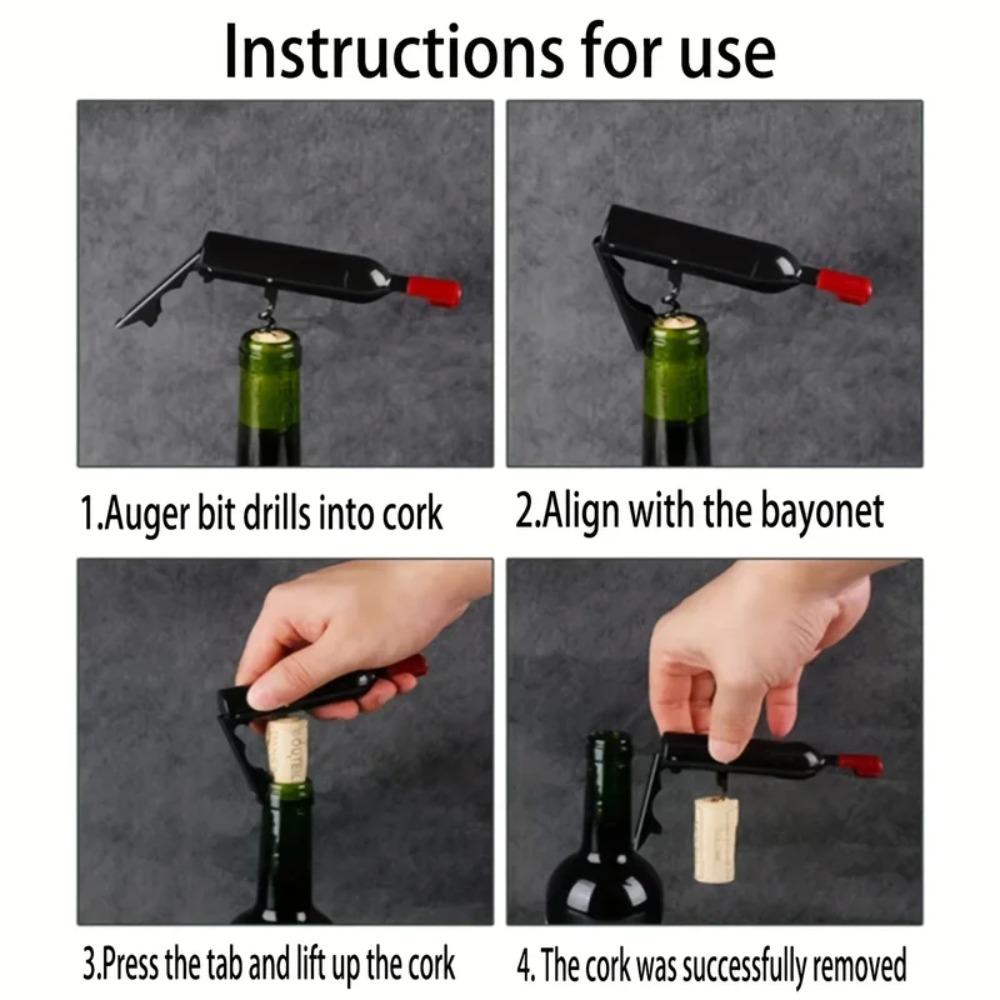 Instructions for use

1.Auger bit drills into cork

2.Align with the bayonet

3.Press the tab and lift up the cork

4. The cork was successfully removed