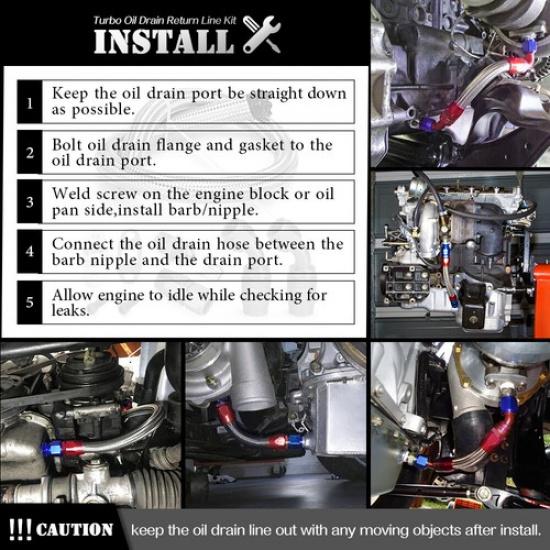 Turbo Oil Drain Return Line Kit
INSTALL

1 Keep the oil drain port be straight down as possible.

2 Bolt oil drain flange and gasket to the oil drain port.

3 Weld screw on the engine block or oil pan side,install barb/nipple.

4 Connect the oil drain hose between the barb nipple and the drain port.

5 Allow engine to idle while checking for leaks.

!!! CAUTION keep the oil drain line out with any moving objects after install.