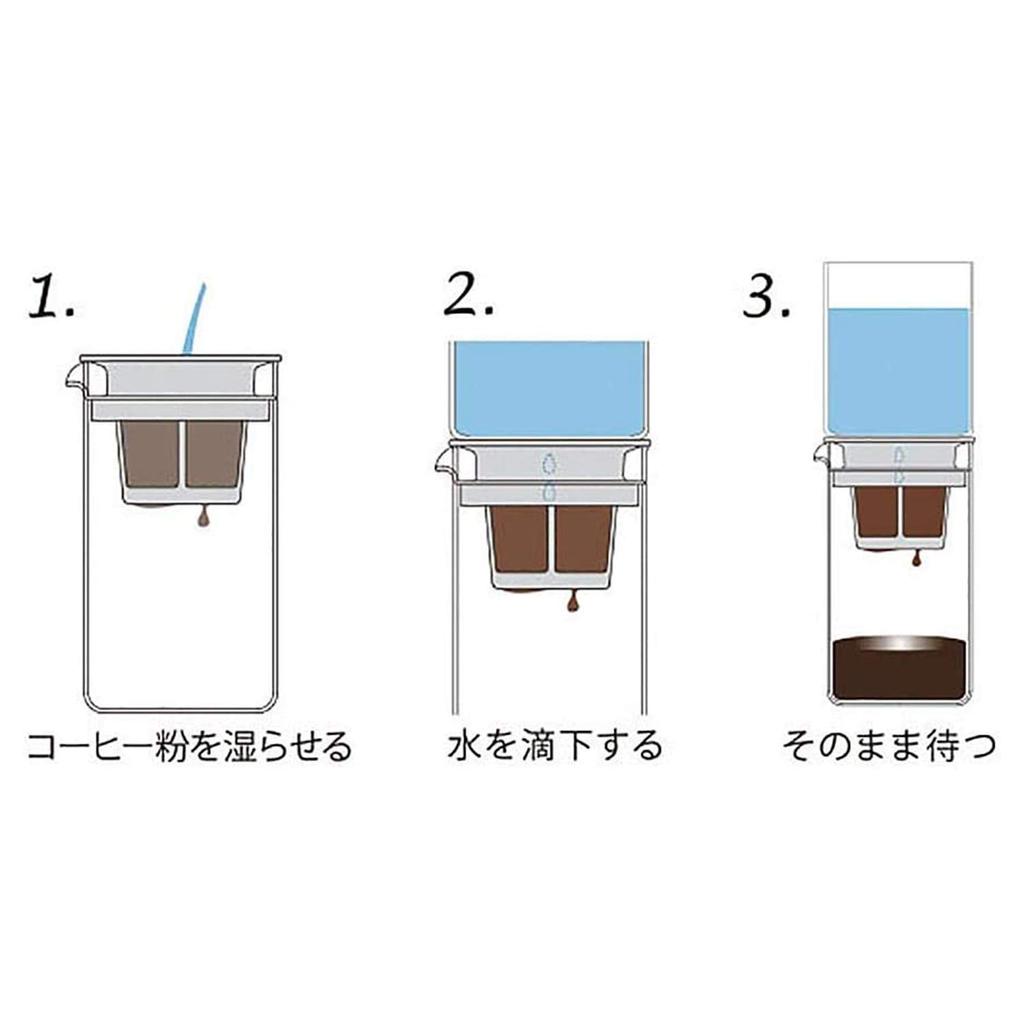 1.

コーヒー粉を湿らせる

2.

水を滴下する

3.

そのまま待つ